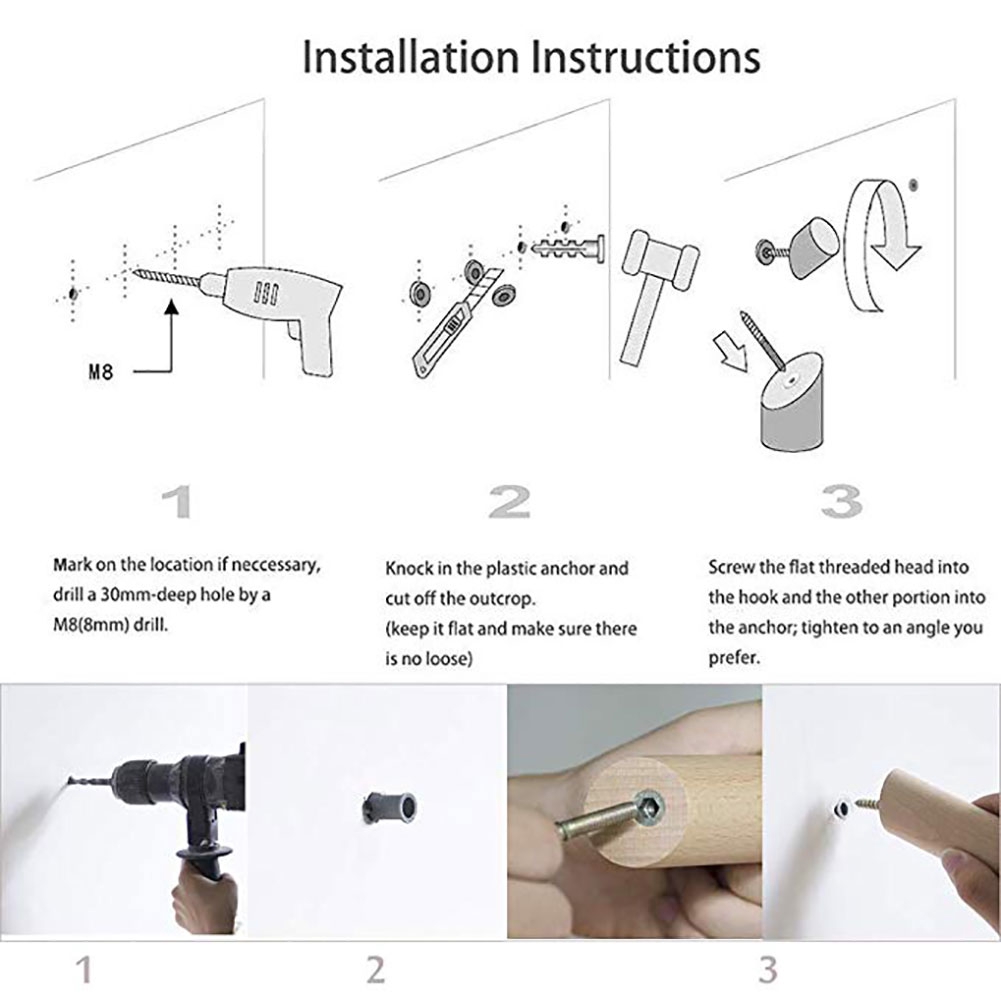 Installation Instructions

M8

1

Mark on the location if neccessary, drill a 30mm-deep hole by a M8(8mm) drill.

2

Knock in the plastic anchor and cut off the outcrop.
(keep it flat and make sure there is no loose)

3

Screw the flat threaded head into the hook and the other portion into the anchor; tighten to an angle you prefer.

1

2

3