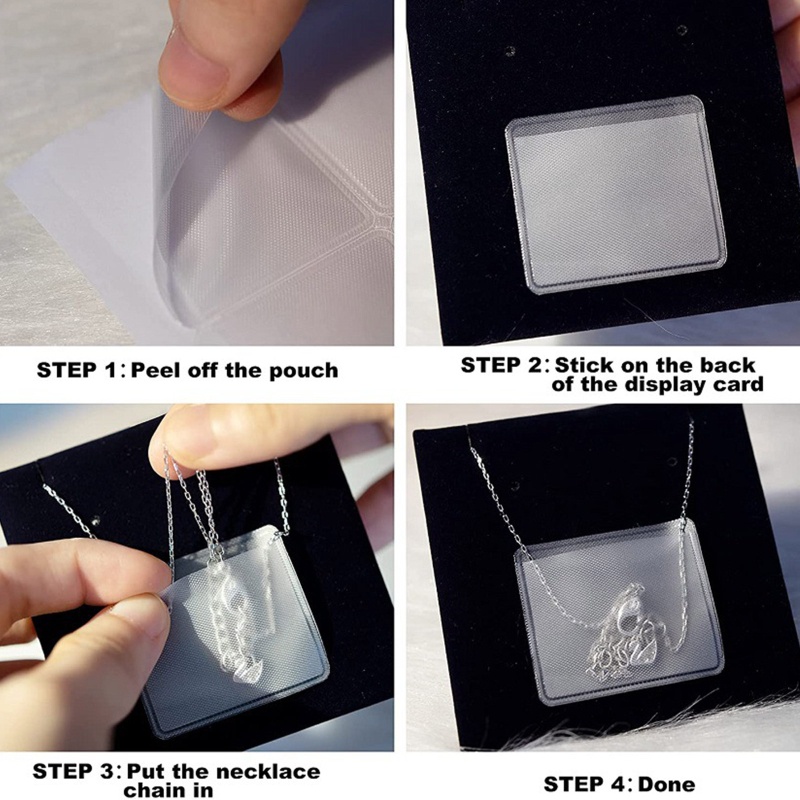 STEP 1: Peel off the pouch

STEP 2: Stick on the back of the display card

STEP 3: Put the necklace chain in

STEP 4: Done