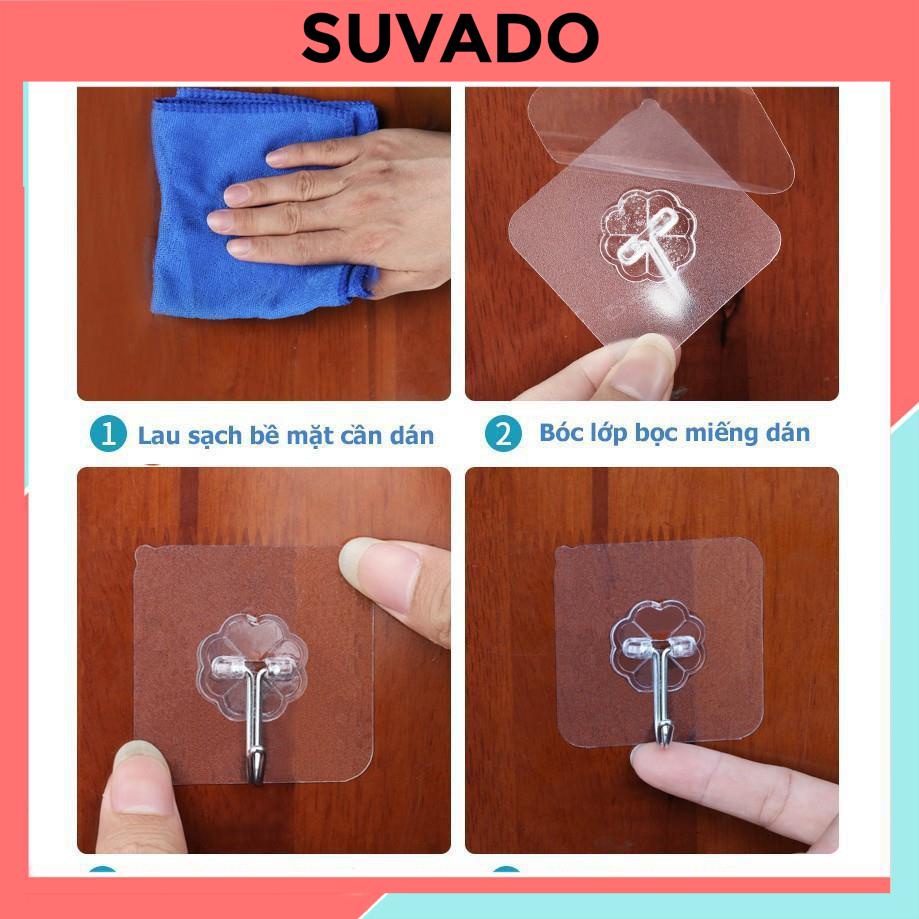 SUVADO

1 Lau sạch bề mặt cần dán

2 Bóc lớp bọc miếng dán