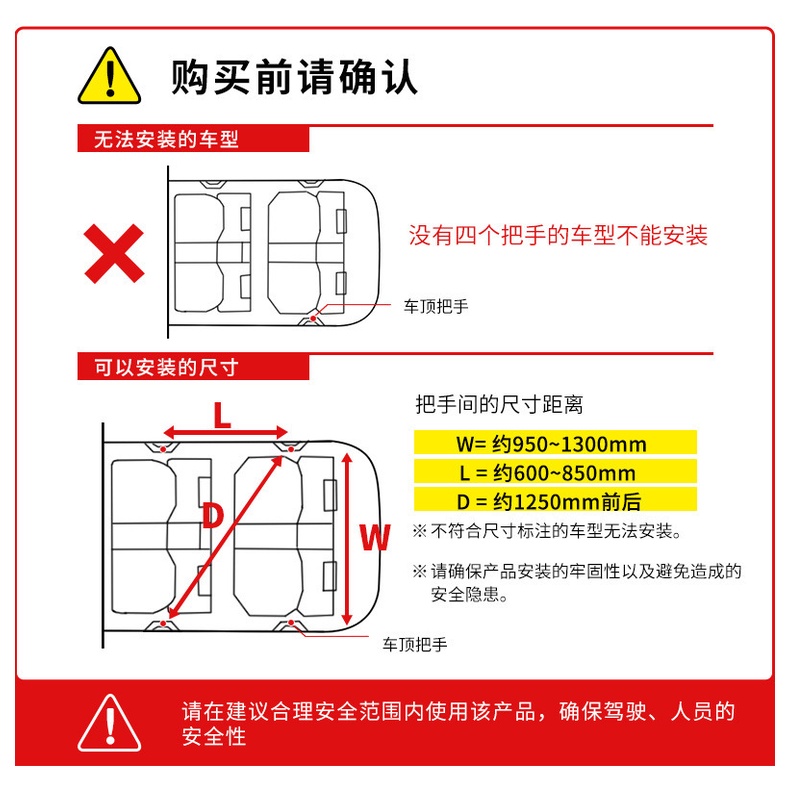 购买前请确认

无法安装的车型

没有四个把手的车型不能安装

车顶把手

可以安装的尺寸

L

D

W

把手间的尺寸距离

W= 约950~1300mm

L = 约600~850mm

D = 约1250mm前后

※ 不符合尺寸标注的车型无法安装。

※ 请确保产品安装的牢固性以及避免造成的安全隐患。

车顶把手

请在建议合理安全范围内使用该产品，确保驾驶、人员的安全性