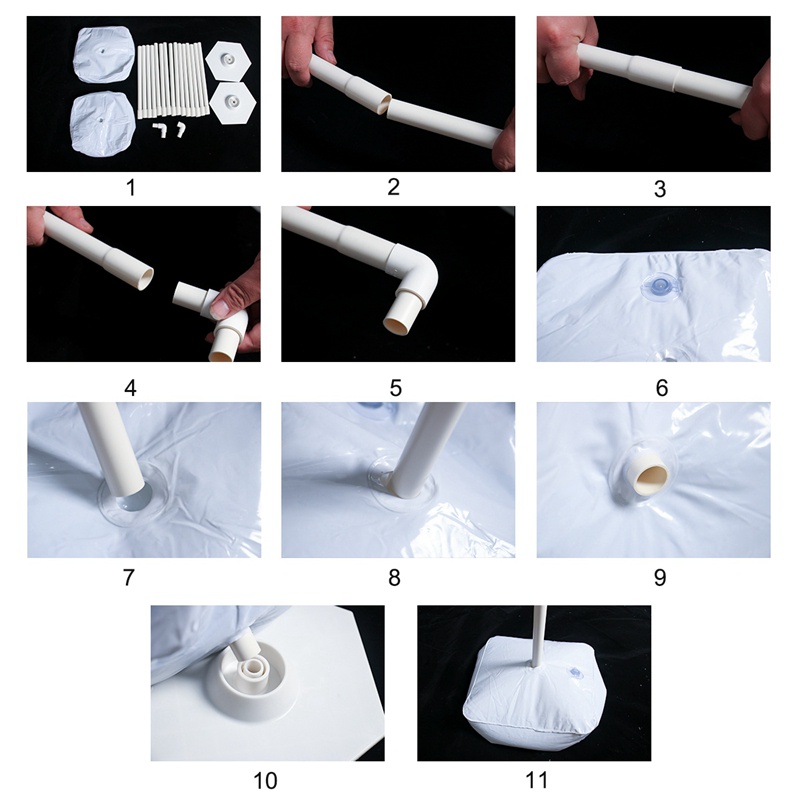 1
2
3
4
5
6
7
8
9
10
11