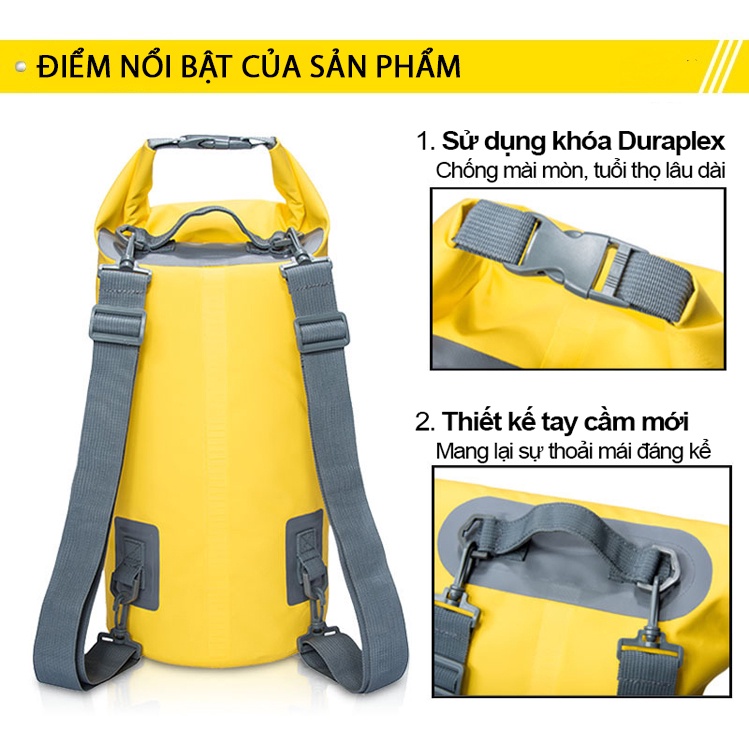 ĐIỂM NỔI BẬT CỦA SẢN PHẨM

1. Sử dụng khóa Duraplex
Chống mài mòn, tuổi thọ lâu dài

2. Thiết kế tay cầm mới
Mang lại sự thoải mái đáng kể