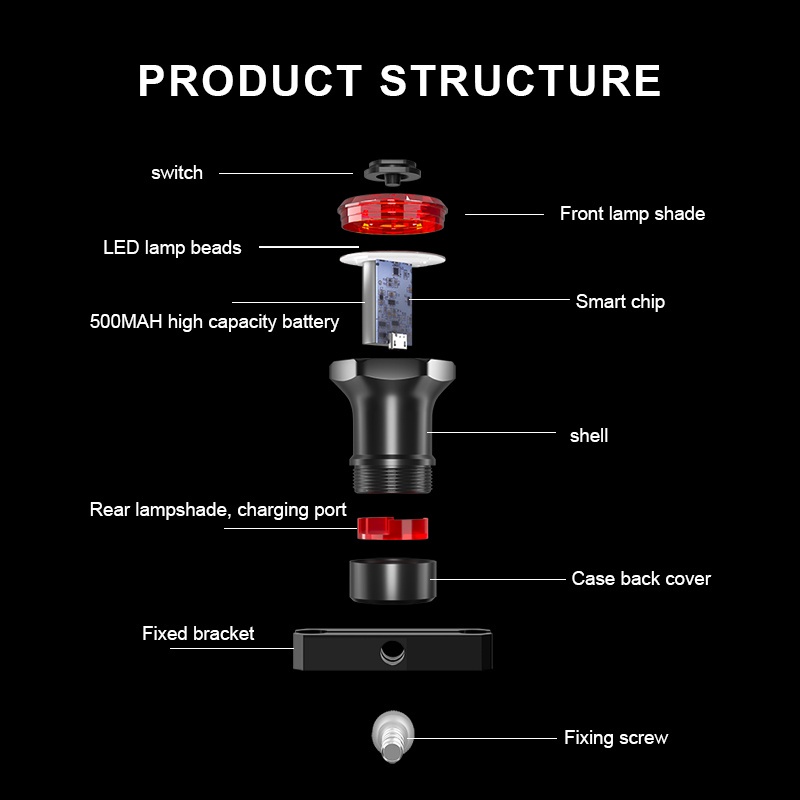 PRODUCT STRUCTURE

switch

Front lamp shade

LED lamp beads

Smart chip

500MAH high capacity battery

shell

Rear lampshade, charging port

Case back cover

Fixed bracket

Fixing screw