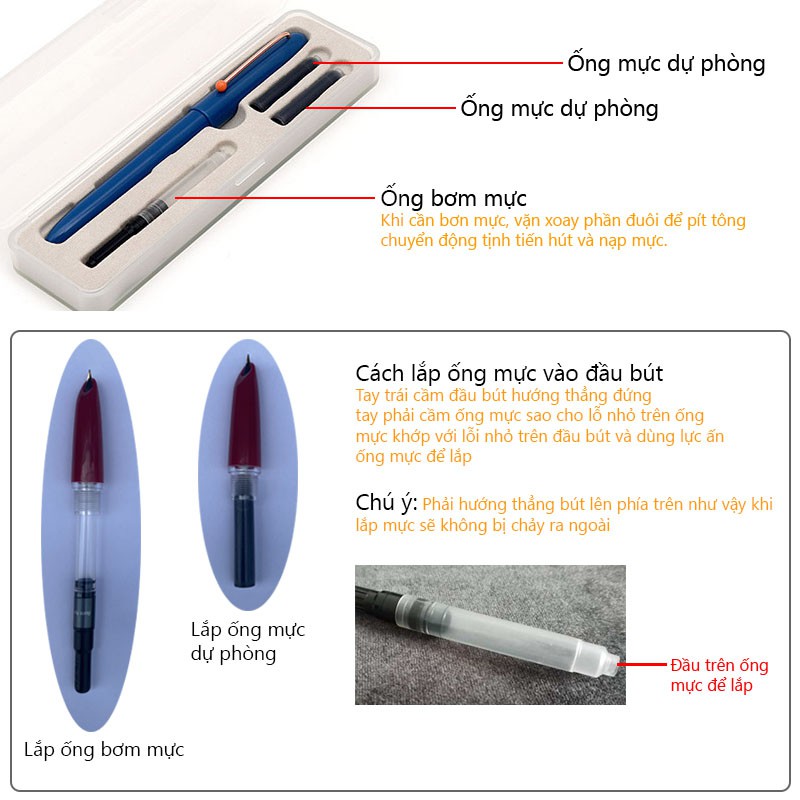 Ống mực dự phòng

Ống mực dự phòng

Ống bơm mực
Khi cần bơm mực, vặn xoay phần đuôi để pít tông chuyển động tịnh tiến hút và nạp mực.

Cách lắp ống mực vào đầu bút
Tay trái cầm đầu bút hướng thẳng đứng tay phải cầm ống mực sao cho lỗ nhỏ trên ống mực khớp với lỗi nhỏ trên đầu bút và dùng lực ấn ống mực để lắp

Chú ý: Phải hướng thẳng bút lên phía trên như vậy khi lắp mực sẽ không bị chảy ra ngoài

Lắp ống mực dự phòng

Đầu trên ống mực để lắp

Lắp ống bơm mực