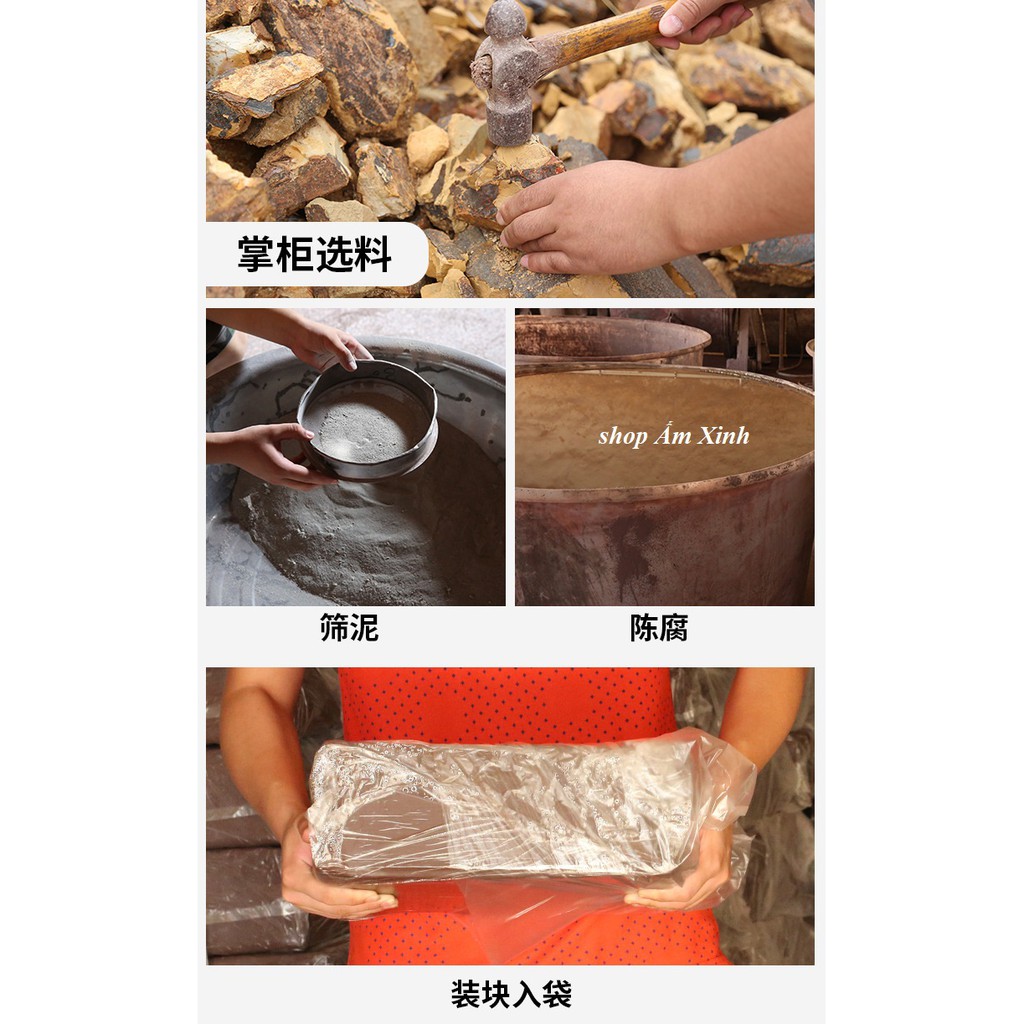 掌柜选料

shop Ấm Xinh

筛泥

陈腐

装块入袋