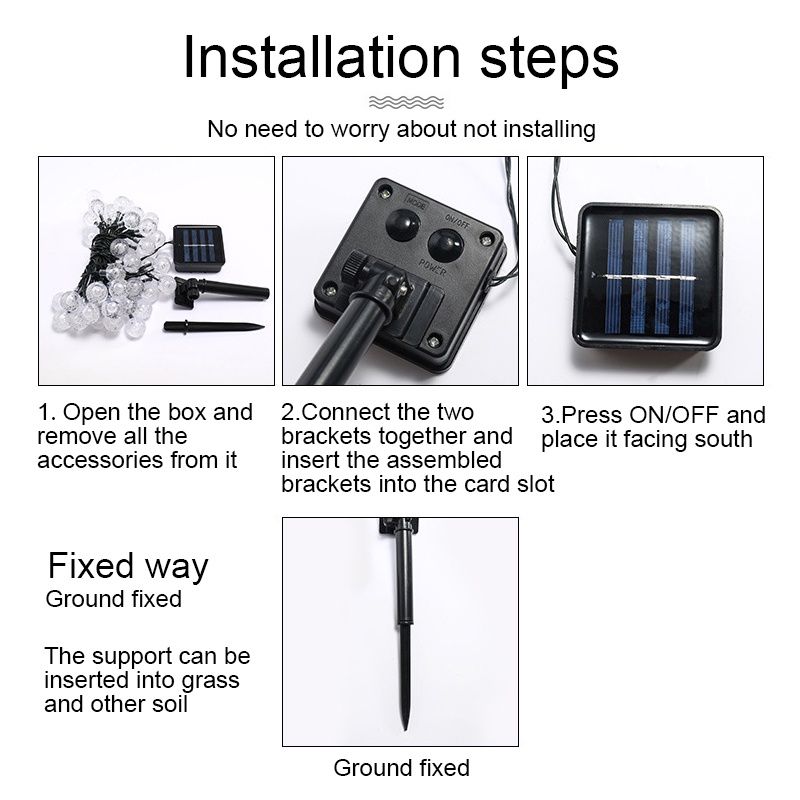 Installation steps

No need to worry about not installing

MODE ON/OFF

POWER

1. Open the box and remove all the accessories from it

2.Connect the two brackets together and insert the assembled brackets into the card slot

3.Press ON/OFF and place it facing south

Fixed way
Ground fixed

The support can be inserted into grass and other soil

Ground fixed