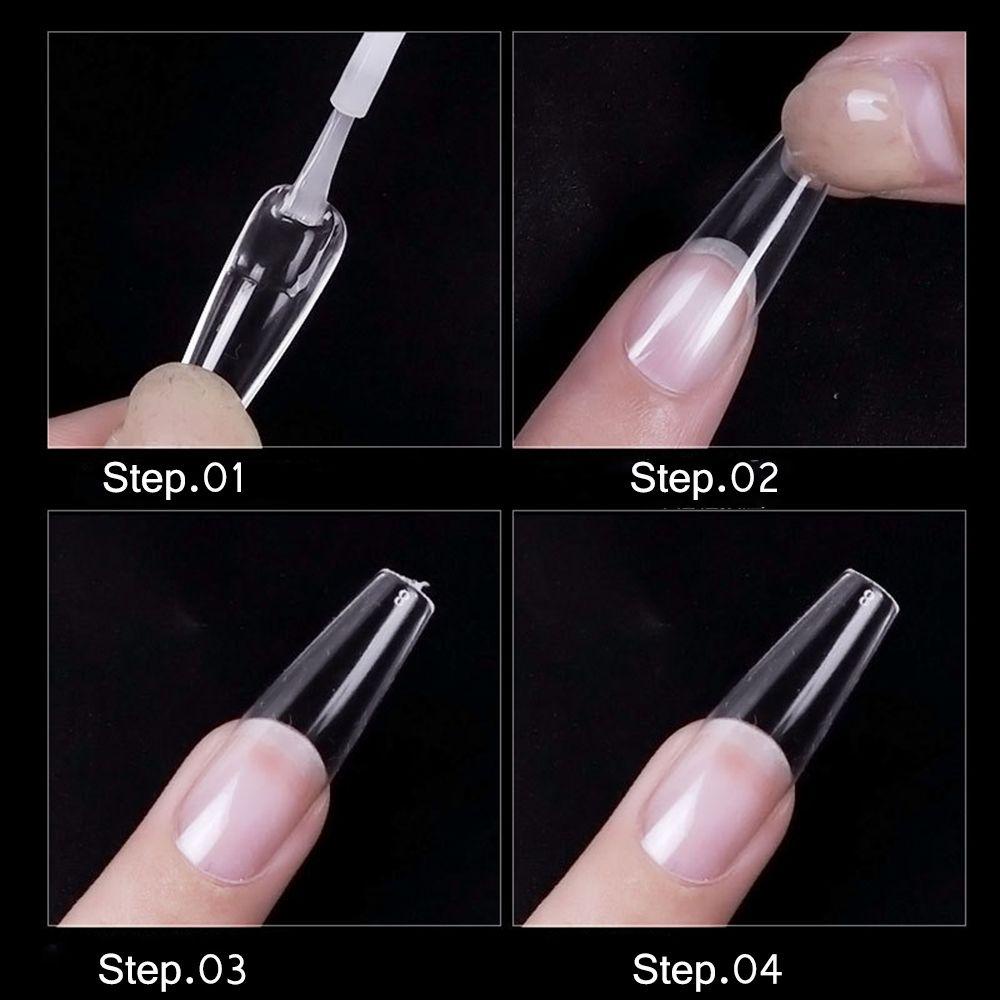 Step.01

Step.02

Step.03

Step.04