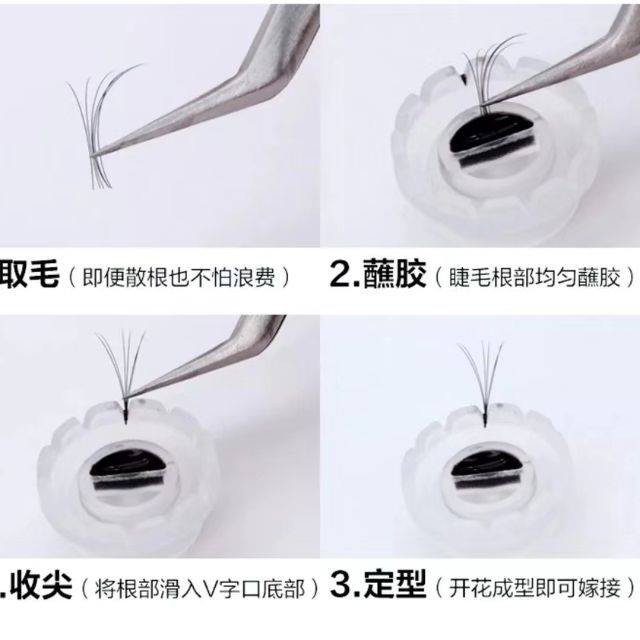 取毛（即便散根也不怕浪费）

2.蘸胶（睫毛根部均匀蘸胶）

.收尖（将根部滑入V字口底部）

3.定型（开花成型即可嫁接）