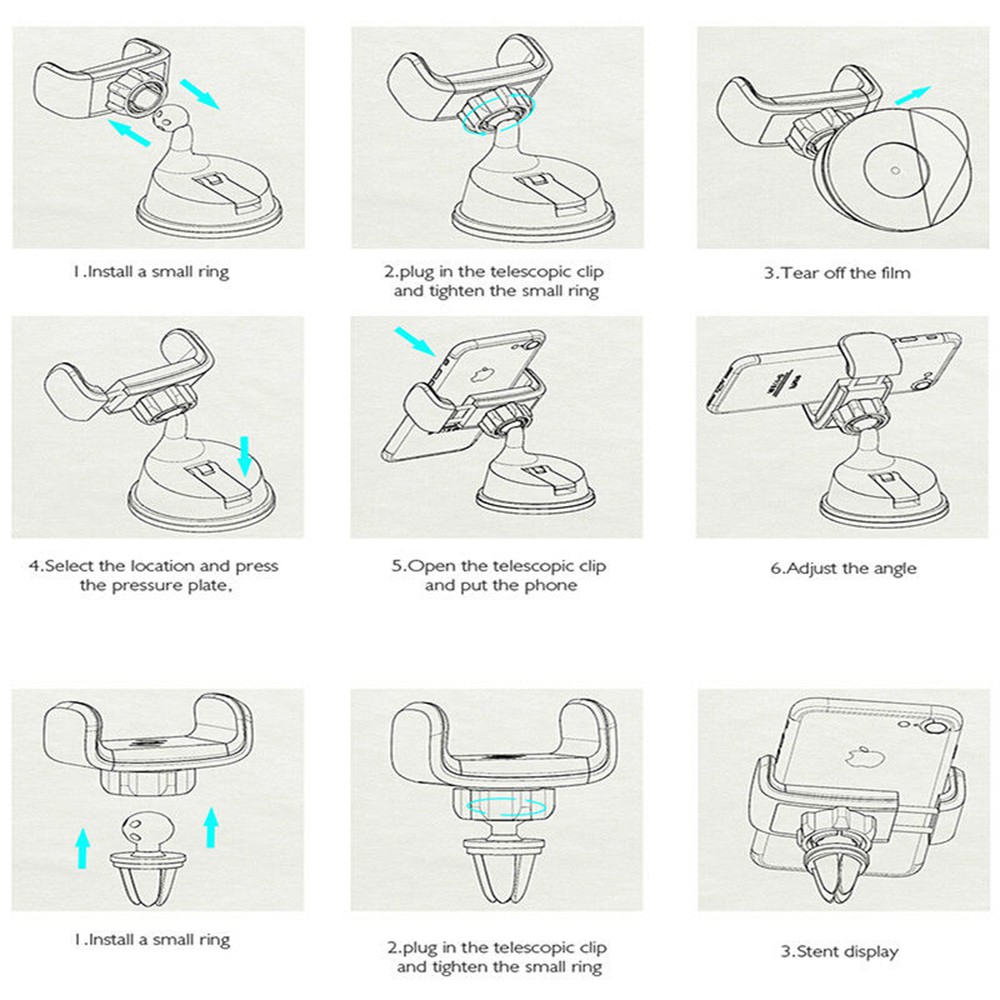 1.Install a small ring

2.plug in the telescopic clip and tighten the small ring

3.Tear off the film

4.Select the location and press the pressure plate,

5.Open the telescopic clip and put the phone

6.Adjust the angle

1.Install a small ring

2.plug in the telescopic clip and tighten the small ring

3.Stent display