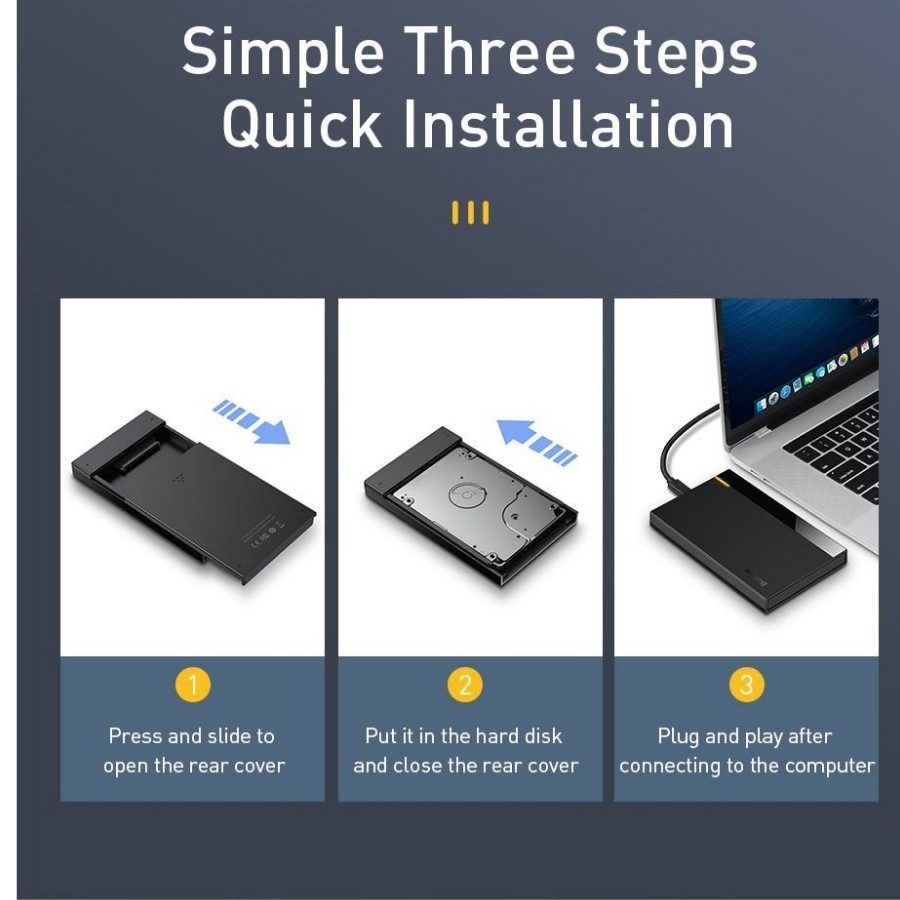 Simple Three Steps
Quick Installation

1
Press and slide to open the rear cover

2
Put it in the hard disk and close the rear cover

3
Plug and play after connecting to the computer