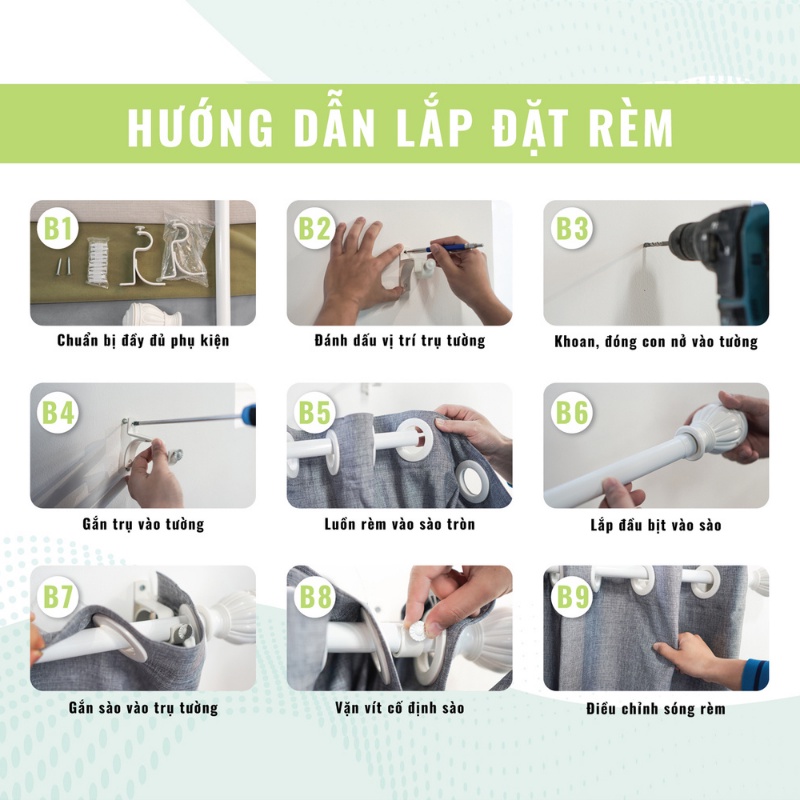 HƯỚNG DẪN LẮP ĐẶT RÈM

B1
Chuẩn bị đầy đủ phụ kiện

B2
Đánh dấu vị trí trụ tường

B3
Khoan, đóng con nở vào tường

B4
Gắn trụ vào tường

B5
Luồn rèm vào sào tròn

B6
Lắp đầu bịt vào sào

B7
Gắn sào vào trụ tường

B8
Vặn vít cố định sào

B9
Điều chỉnh sóng rèm