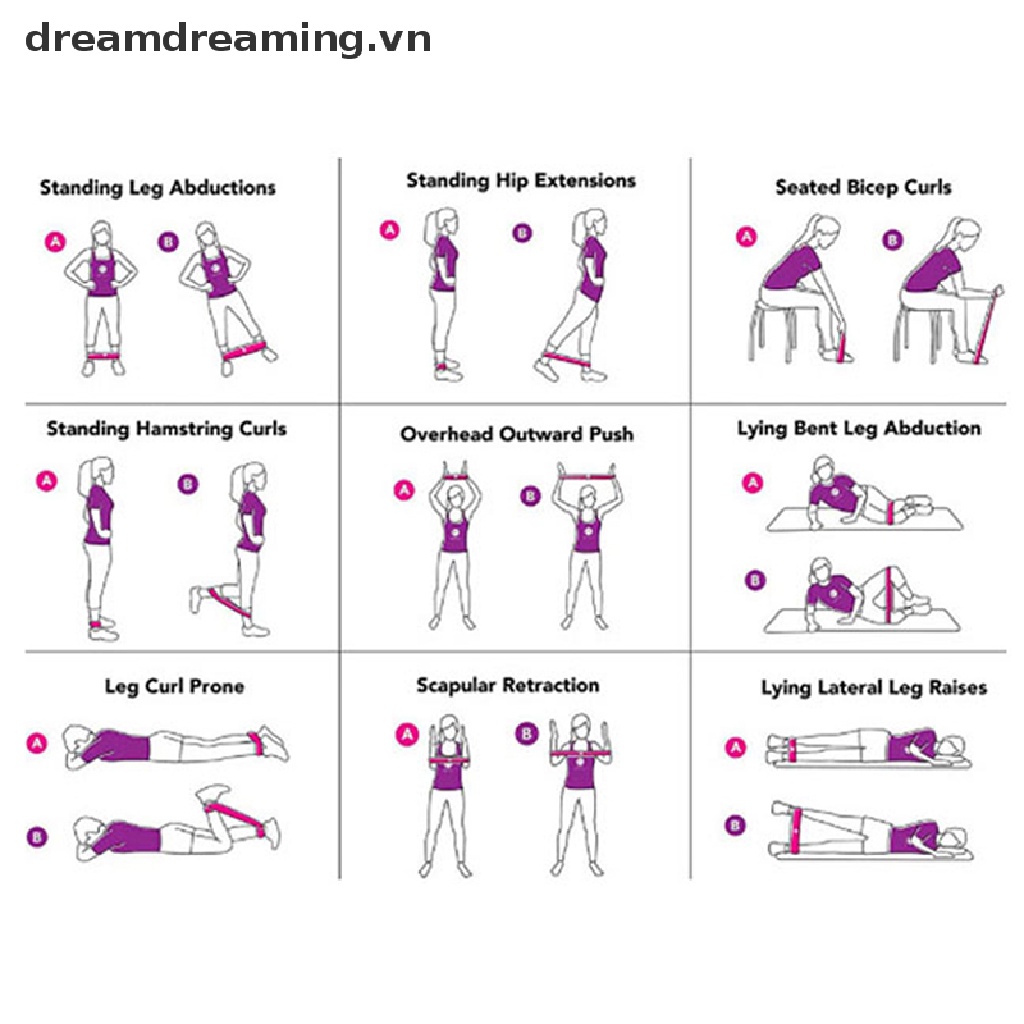 dreamdreaming.vn

Standing Leg Abductions
A B

Standing Hip Extensions
A B

Seated Bicep Curls
A B

Standing Hamstring Curls
A B

Overhead Outward Push
A B

Lying Bent Leg Abduction
A
B

Leg Curl Prone
A
B

Scapular Retraction
A B

Lying Lateral Leg Raises
A
B