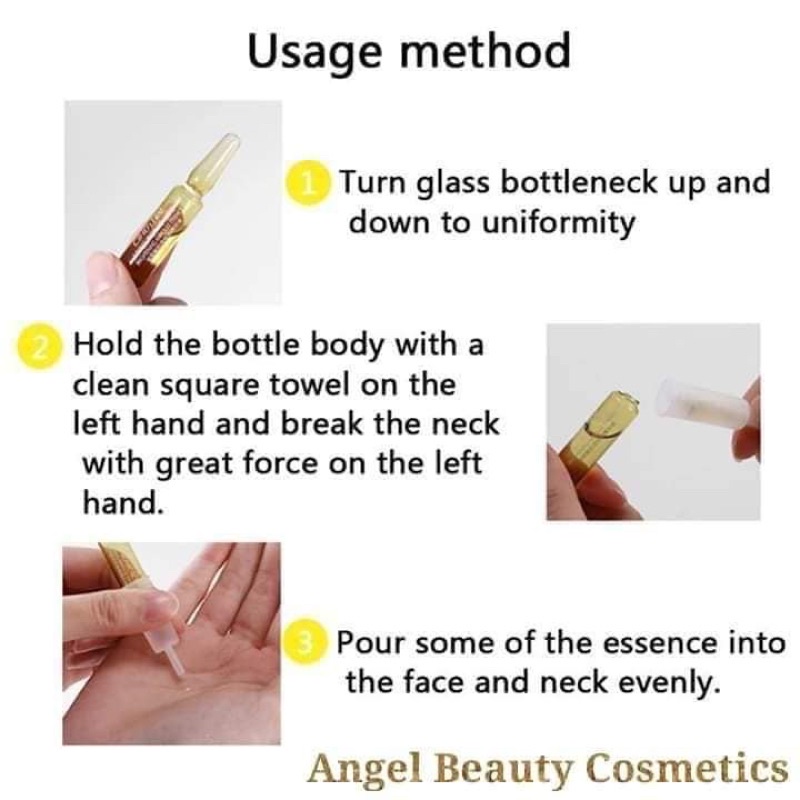 Usage method

1 Turn glass bottleneck up and down to uniformity

2 Hold the bottle body with a clean square towel on the left hand and break the neck with great force on the left hand.

3 Pour some of the essence into the face and neck evenly.

Angel Beauty Cosmetics