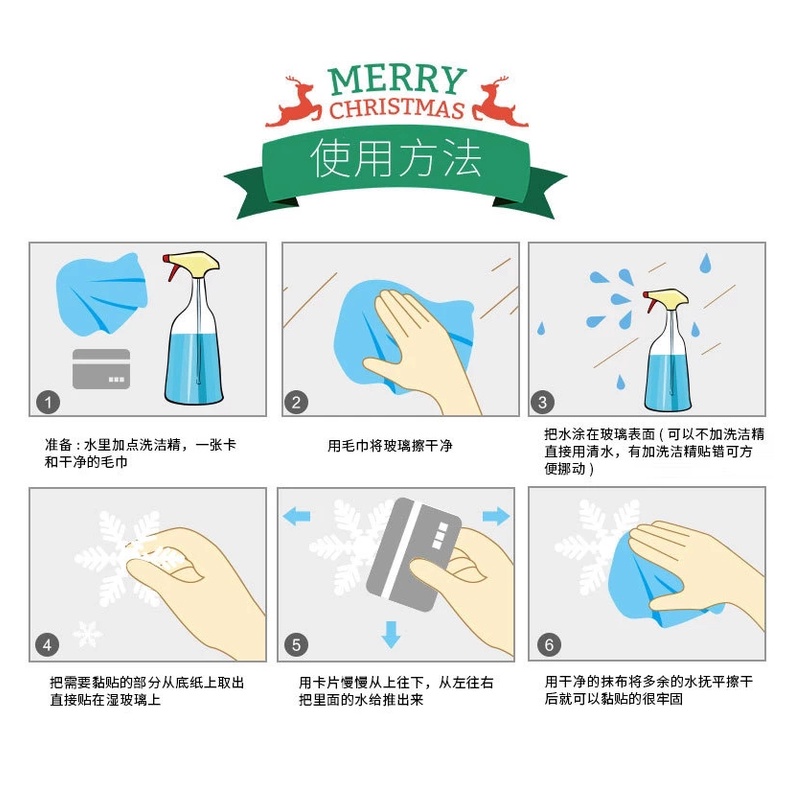 MERRY CHRISTMAS

使用方法

1

准备：水里加点洗洁精，一张卡和干净的毛巾

2

用毛巾将玻璃擦干净

3

把水涂在玻璃表面（可以不加洗洁精直接用清水，有加洗洁精贴错可方便挪动）

4

把需要黏贴的部分从底纸上取出直接贴在湿玻璃上

5

用卡片慢慢从上往下，从左往右把里面的水给推出来

6

用干净的抹布将多余的水抚平擦干后就可以黏贴的很牢固