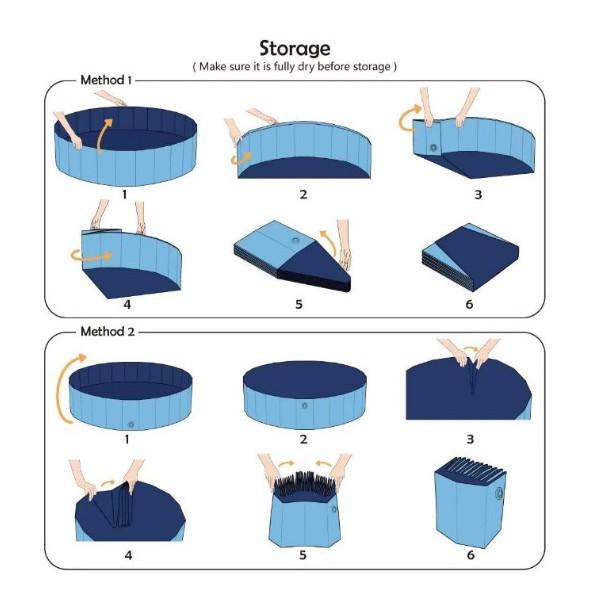 Storage
( Make sure it is fully dry before storage )

Method 1

1
2
3
4
5
6

Method 2

1
2
3
4
5
6