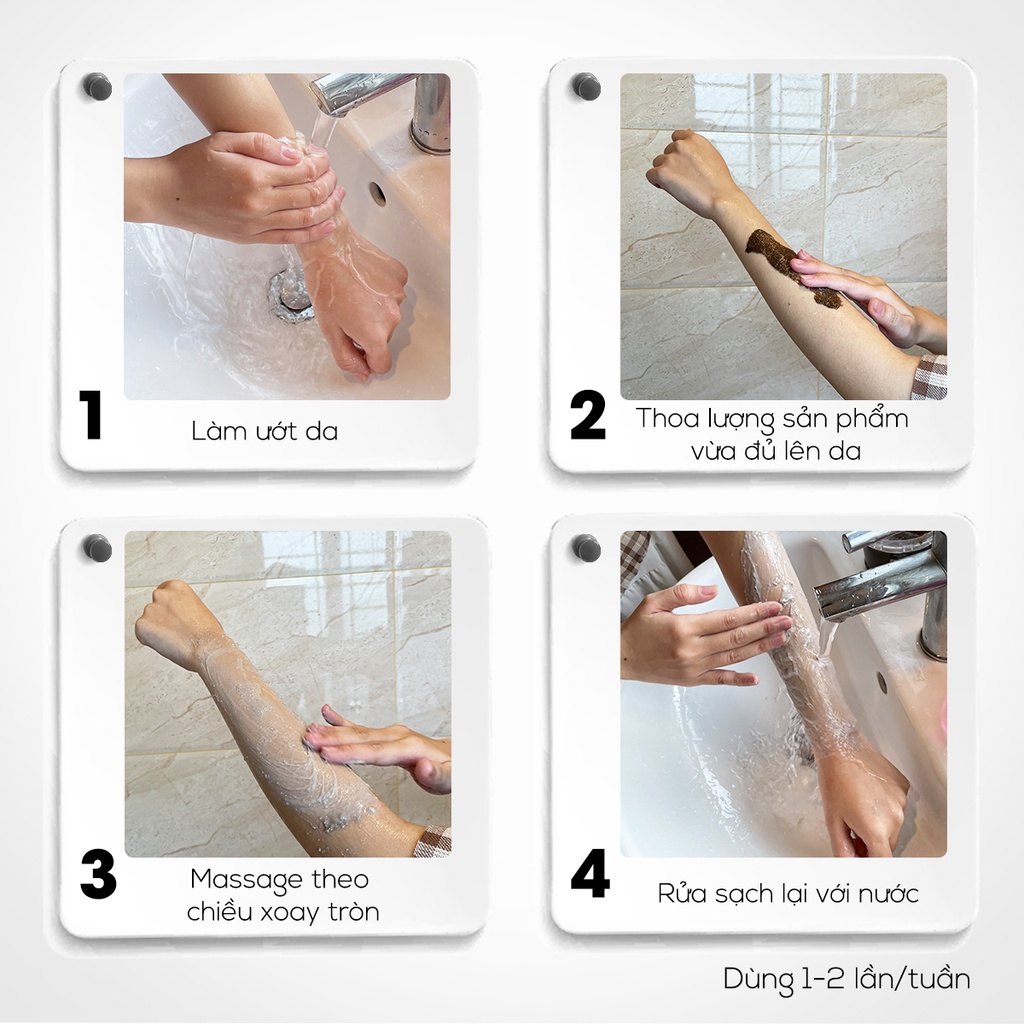 1
Làm ướt da

2
Thoa lượng sản phẩm vừa đủ lên da

3
Massage theo chiều xoay tròn

4
Rửa sạch lại với nước

Dùng 1-2 lần/tuần