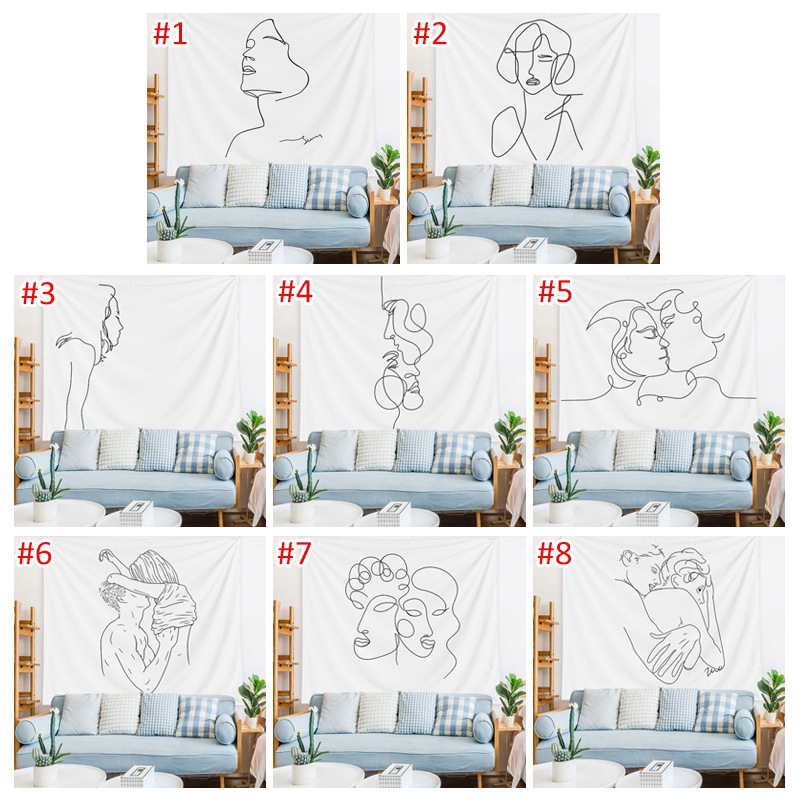 #1

#2

#3

#4

#5

#6

#7

#8