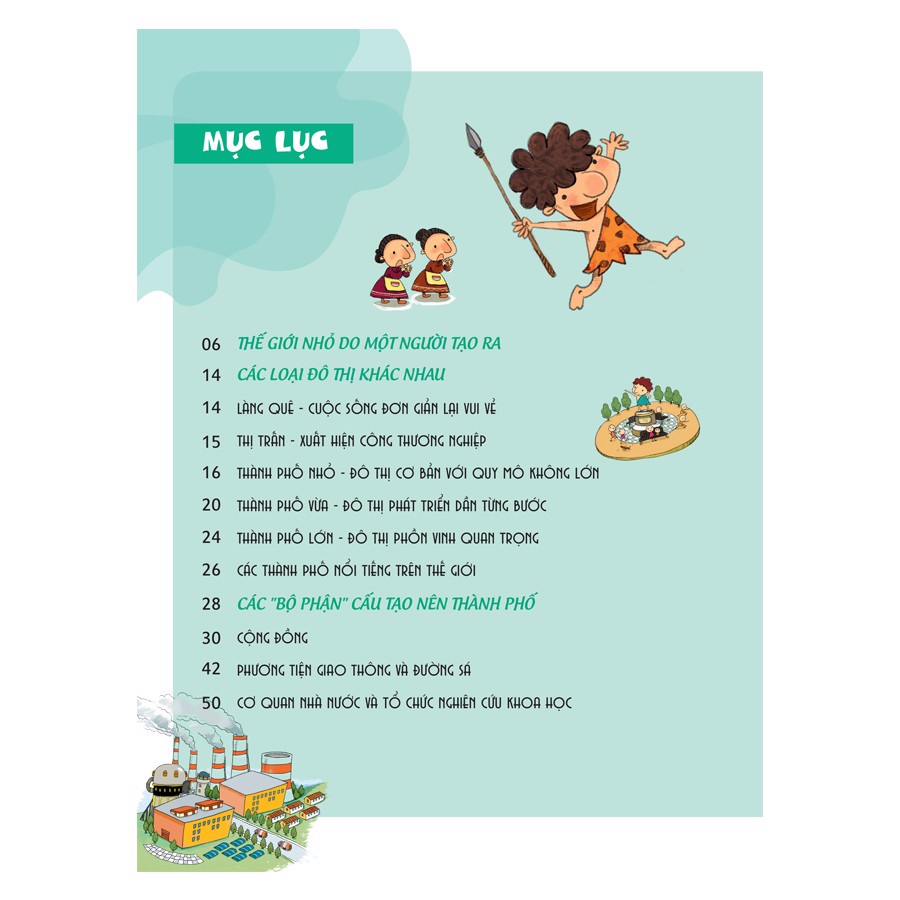 MỤC LỤC

06 THẾ GIỚI NHỎ DO MỘT NGƯỜI TẠO RA
14 CÁC LOẠI ĐÔ THỊ KHÁC NHAU
14 LÀNG QUÊ - CUỘC SỐNG ĐƠN GIẢN LẠI VUI VẺ
15 THỊ TRẤN - XUẤT HIỆN CÔNG THƯƠNG NGHIỆP
16 THÀNH PHỐ NHỎ - ĐÔ THỊ CƠ BẢN VỚI QUY MÔ KHÔNG LỚN
20 THÀNH PHỐ VỪA - ĐÔ THỊ PHÁT TRIỂN DẦN TỪNG BƯỚC
24 THÀNH PHỐ LỚN - ĐÔ THỊ PHỒN VINH QUAN TRỌNG
26 CÁC THÀNH PHỐ NỔI TIẾNG TRÊN THẾ GIỚI
28 CÁC "BỘ PHẬN" CẤU TẠO NÊN THÀNH PHỐ
30 CỘNG ĐỒNG
42 PHƯƠNG TIỆN GIAO THÔNG VÀ ĐƯỜNG SÁ
50 CƠ QUAN NHÀ NƯỚC VÀ TỔ CHỨC NGHIÊN CỨU KHOA HỌC