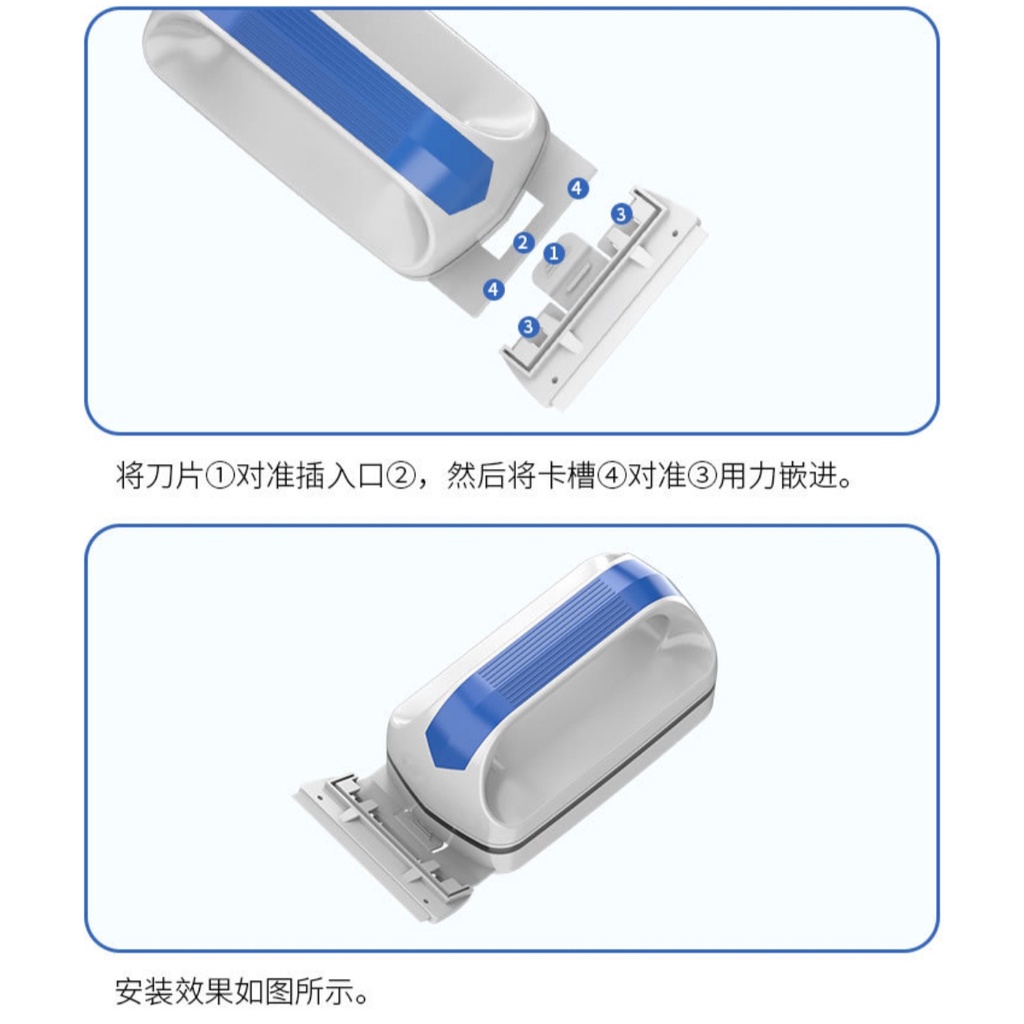 4
3
2
1
4
3

将刀片①对准插入口②，然后将卡槽④对准③用力嵌进。

安装效果如图所示。