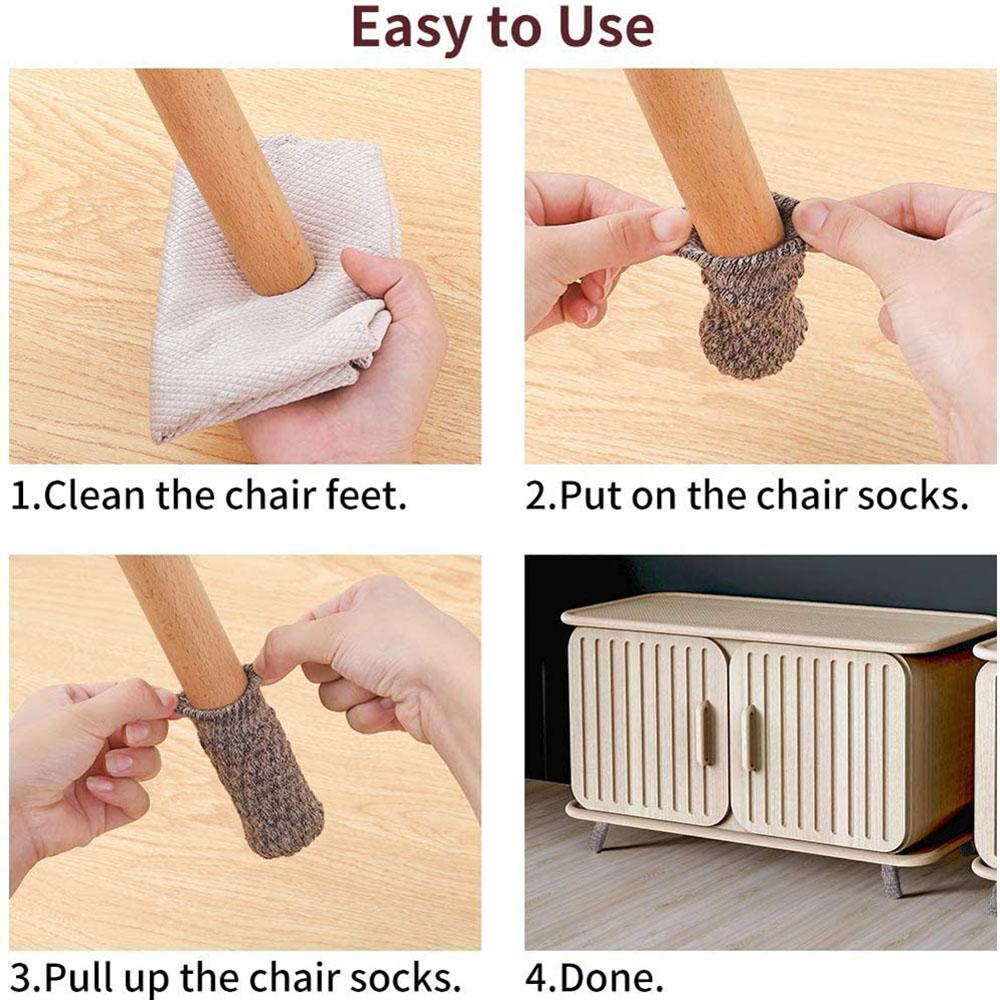 Easy to Use

1.Clean the chair feet.

2.Put on the chair socks.

3.Pull up the chair socks.

4.Done.