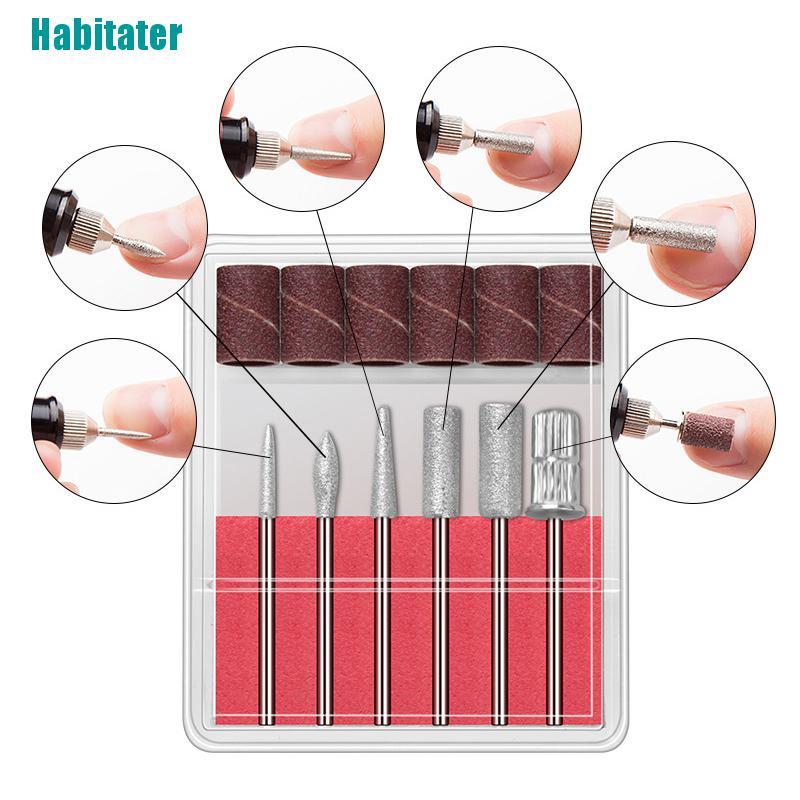 Habitater