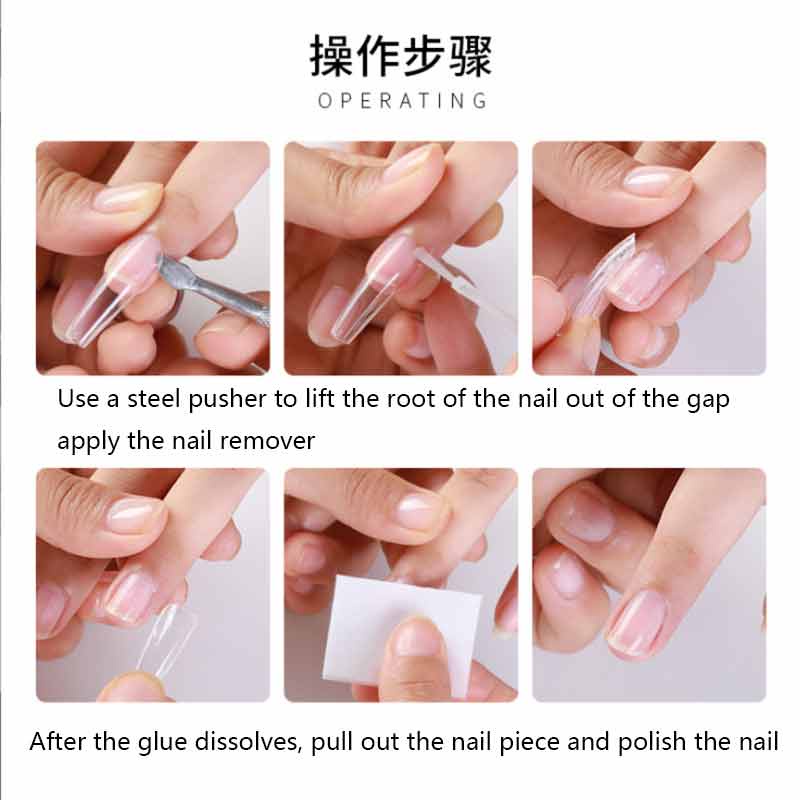 操作步骤
OPERATING

Use a steel pusher to lift the root of the nail out of the gap apply the nail remover

After the glue dissolves, pull out the nail piece and polish the nail