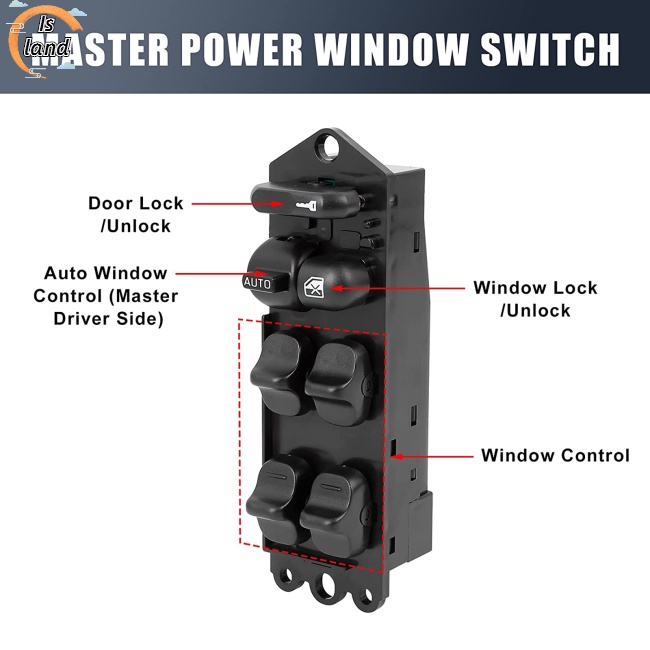 Is land

MASTER POWER WINDOW SWITCH

Door Lock /Unlock

Auto Window Control (Master Driver Side)

AUTO

Window Lock /Unlock

Window Control