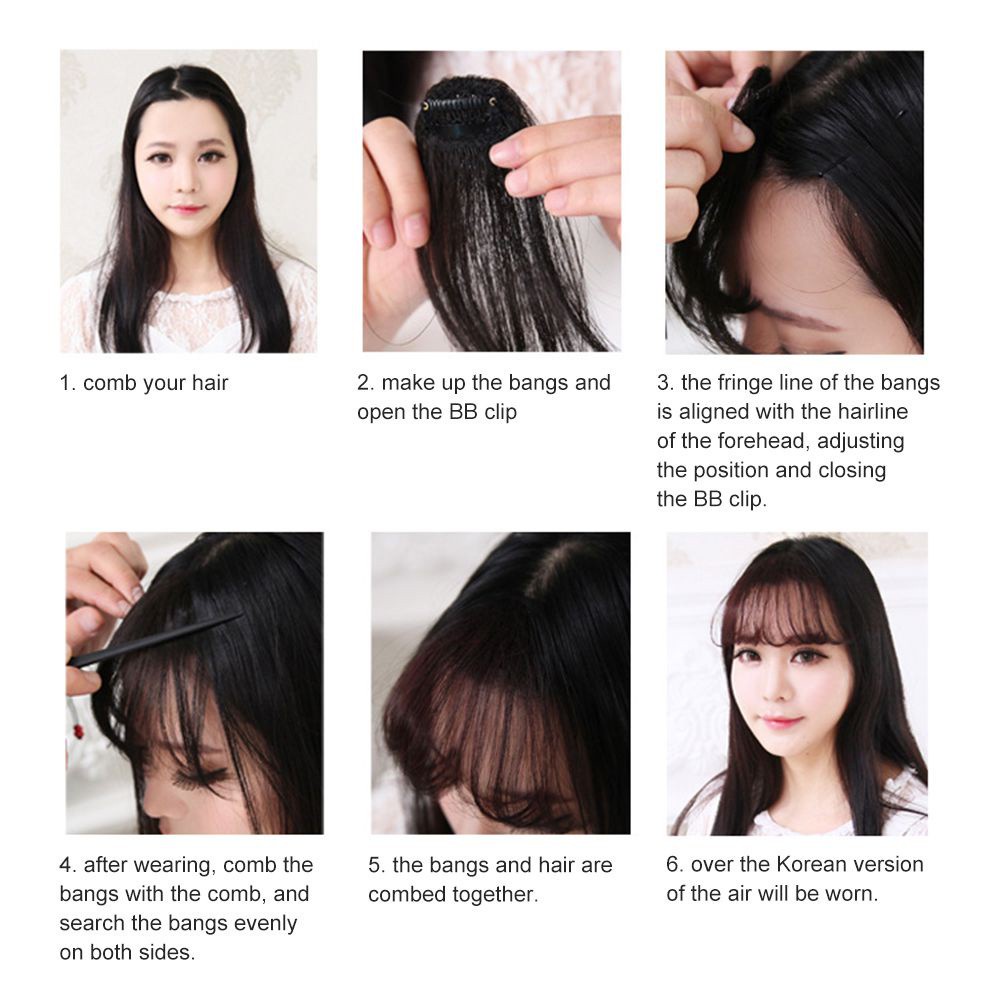 1. comb your hair

2. make up the bangs and open the BB clip

3. the fringe line of the bangs is aligned with the hairline of the forehead, adjusting the position and closing the BB clip.

4. after wearing, comb the bangs with the comb, and search the bangs evenly on both sides.

5. the bangs and hair are combed together.

6. over the Korean version of the air will be worn.