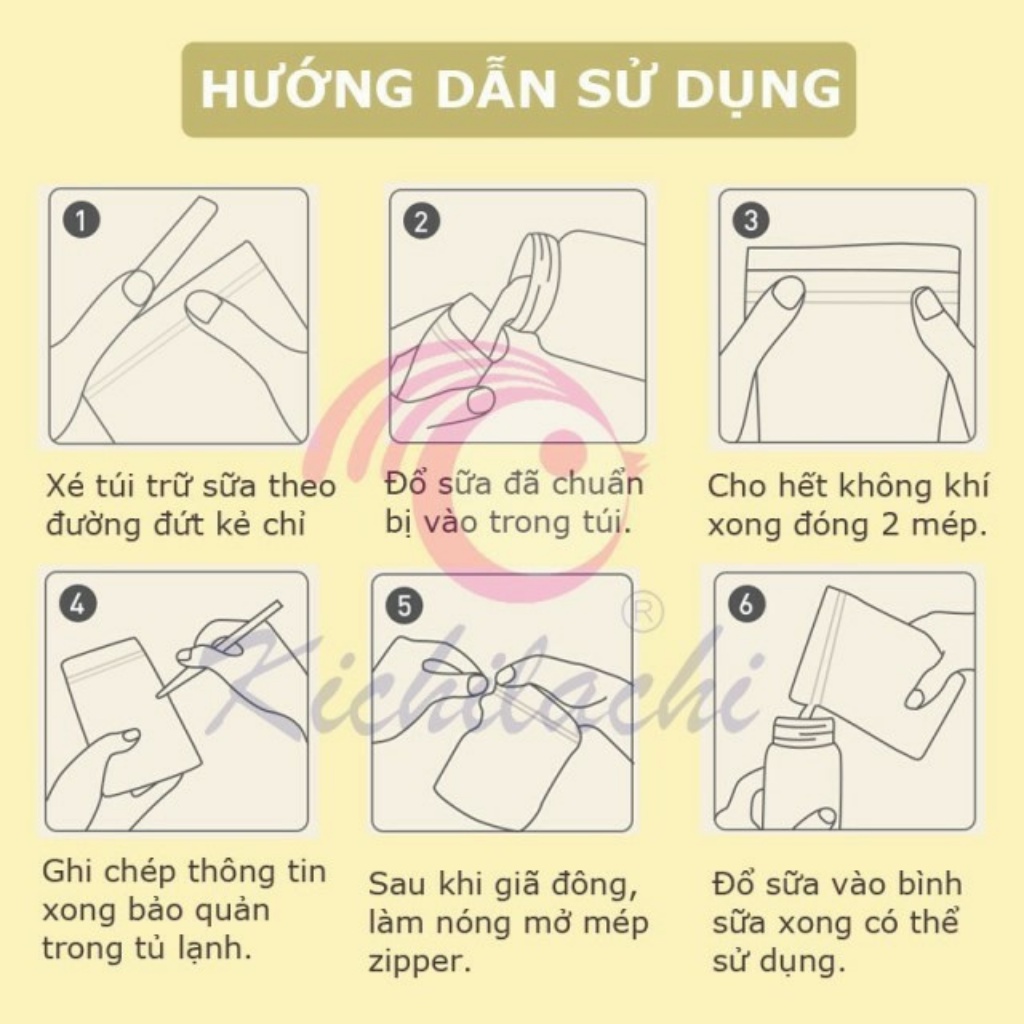 HƯỚNG DẪN SỬ DỤNG

1
Xé túi trữ sữa theo đường đứt kẻ chỉ

2
Đổ sữa đã chuẩn bị vào trong túi.

3
Cho hết không khí xong đóng 2 mép.

4
Ghi chép thông tin xong bảo quản trong tủ lạnh.

5
Sau khi giã đông, làm nóng mở mép zipper.

6
Đổ sữa vào bình sữa xong có thể sử dụng.

Kichilachi ®