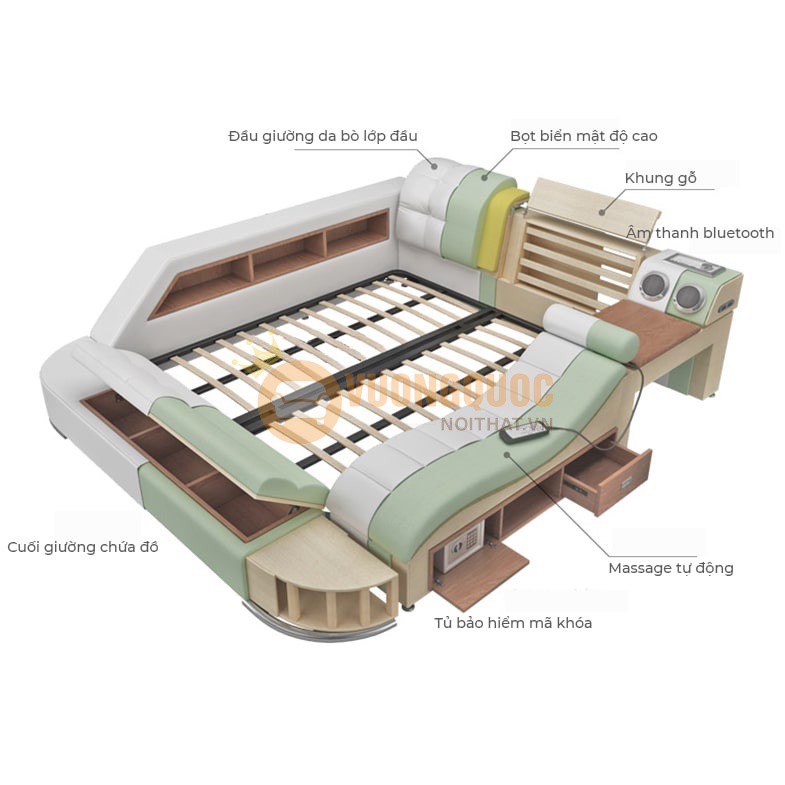 Đầu giường da bò lớp đầu

Bọt biển mật độ cao

Khung gỗ

Âm thanh bluetooth

VUONGQUOC
NOITHAT.VN

Cuối giường chứa đồ

Massage tự động

Tủ bảo hiểm mã khóa