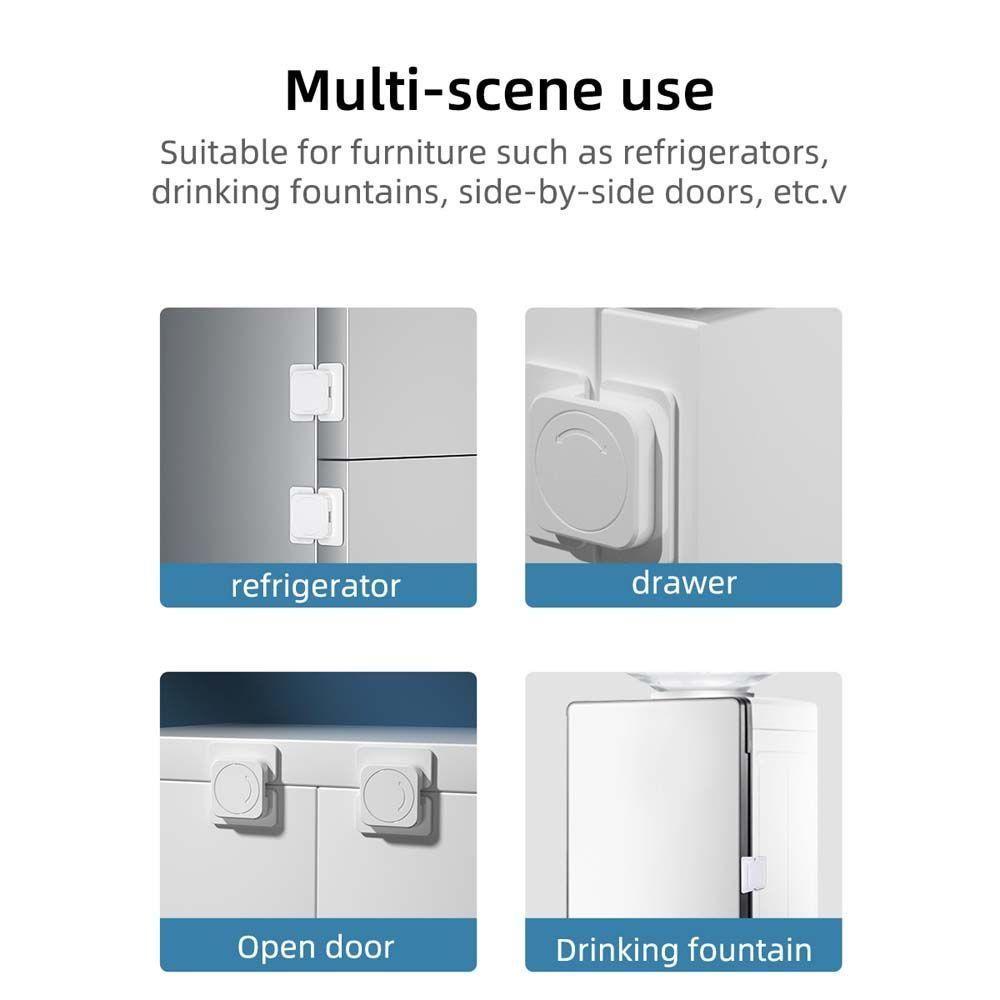 Multi-scene use

Suitable for furniture such as refrigerators, drinking fountains, side-by-side doors, etc.v

refrigerator

drawer

Open door

Drinking fountain