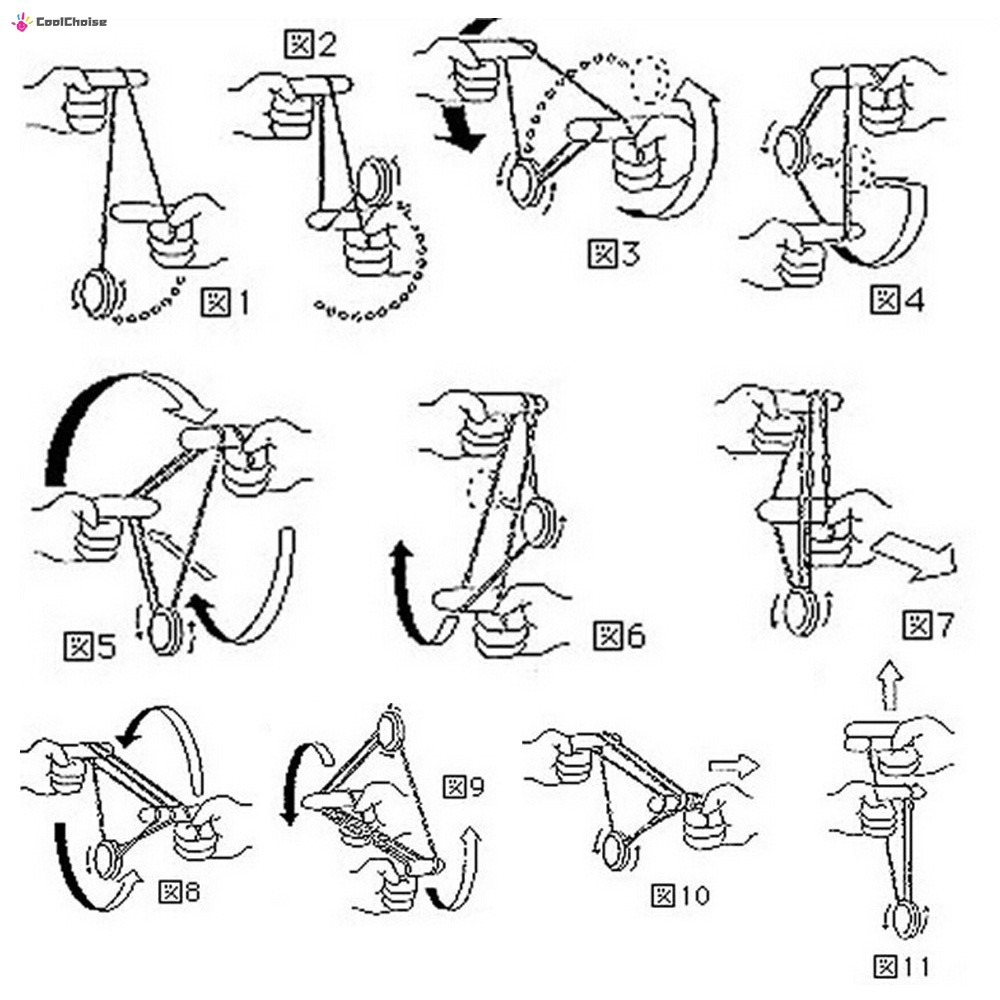 CoolChoise

図2

図1

図3

図4

図5

図6

図7

図8

図9

図10

図11