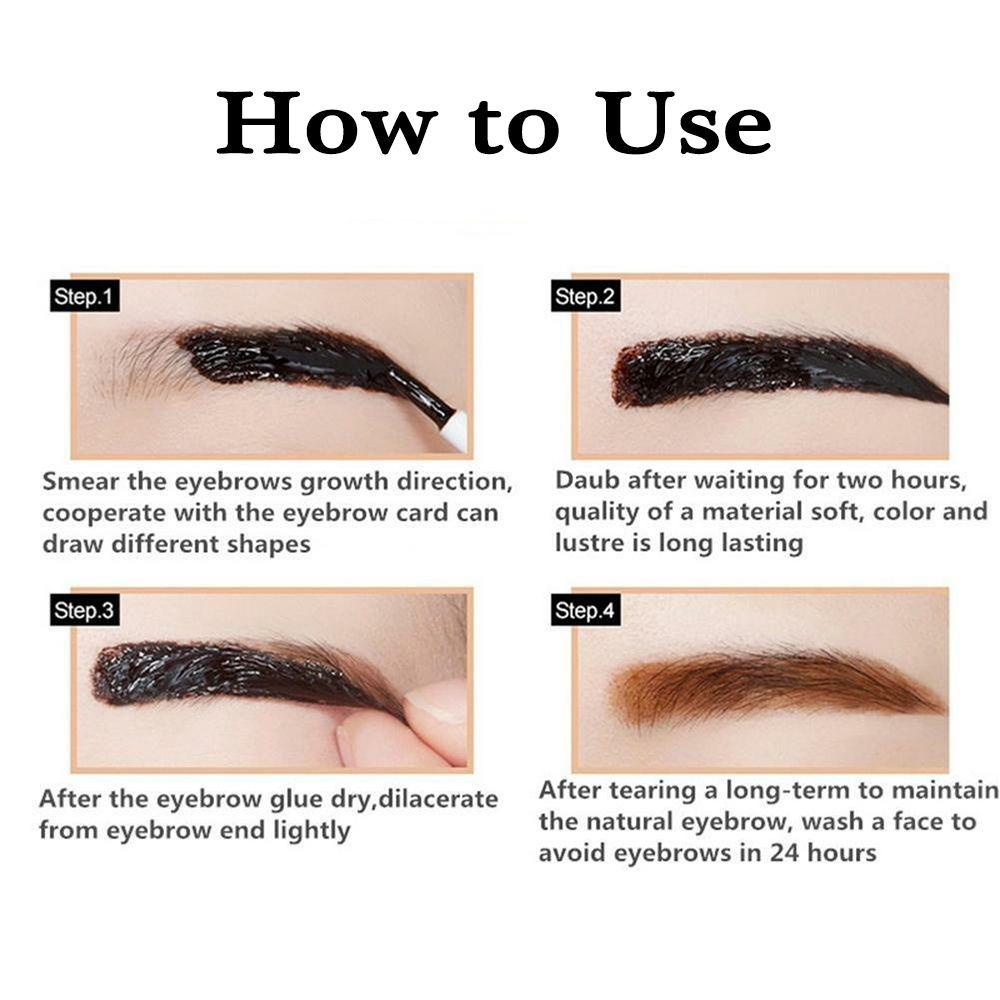 How to Use

Step.1

Smear the eyebrows growth direction, cooperate with the eyebrow card can draw different shapes

Step.2

Daub after waiting for two hours, quality of a material soft, color and lustre is long lasting

Step.3

After the eyebrow glue dry,dilacerate from eyebrow end lightly

Step.4

After tearing a long-term to maintain the natural eyebrow, wash a face to avoid eyebrows in 24 hours