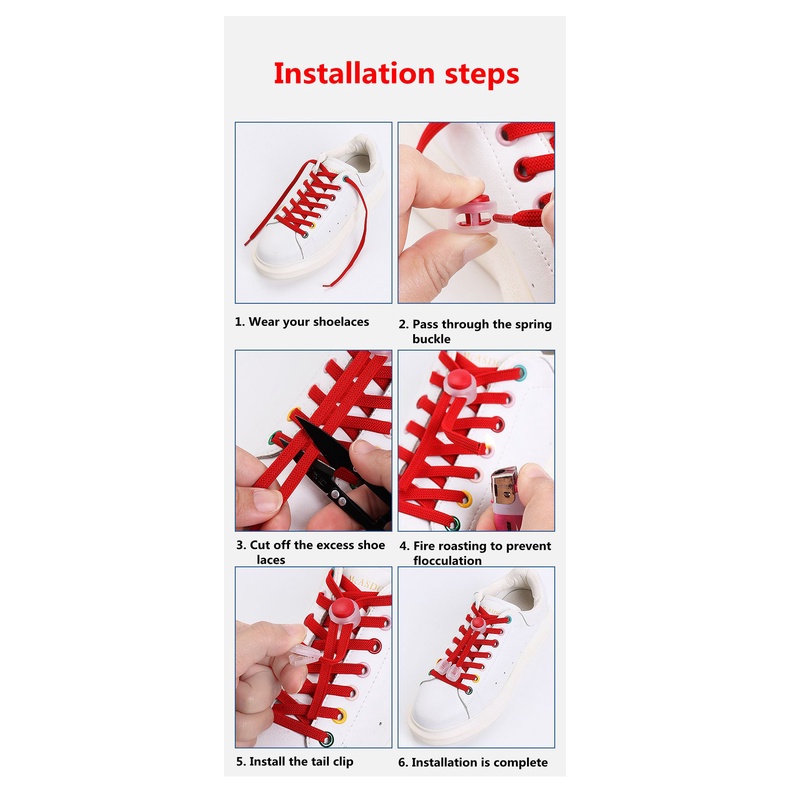 Installation steps

1. Wear your shoelaces

2. Pass through the spring buckle

3. Cut off the excess shoe laces

4. Fire roasting to prevent flocculation

5. Install the tail clip

6. Installation is complete