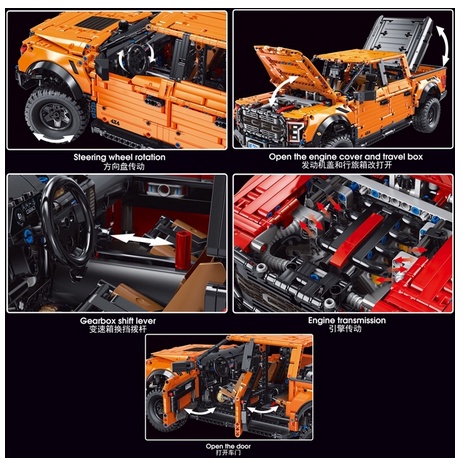 Steering wheel rotation
方向盘传动

Open the engine cover and travel box
发动机盖和行旅箱改打开

Gearbox shift lever
变速箱换挡拨杆

Engine transmission
引擎传动

Open the door
打开车门