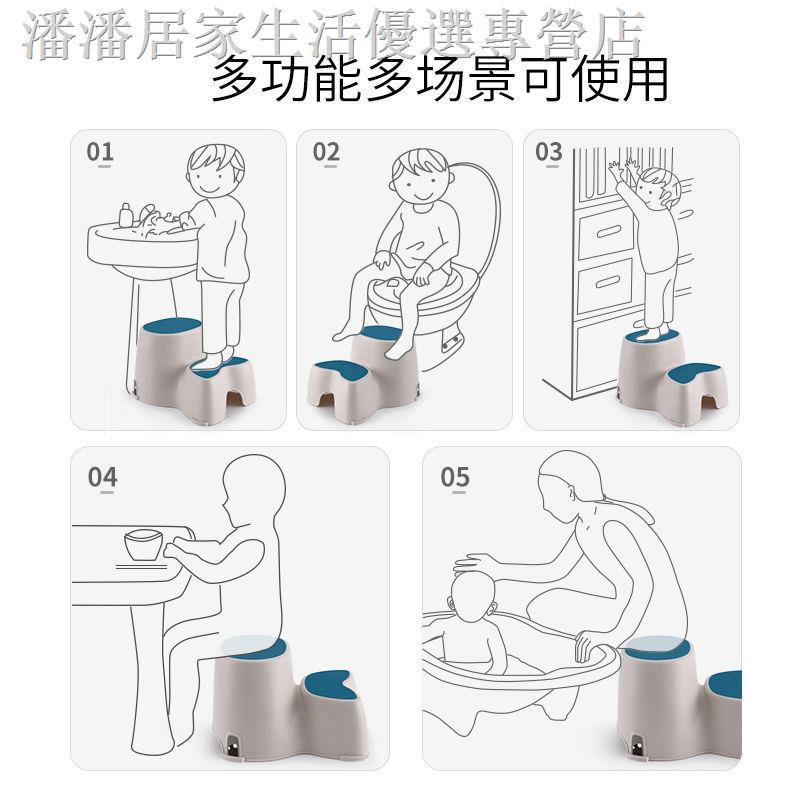 潘潘居家生活優選專營店
多功能多场景可使用

01

02

03

04

05