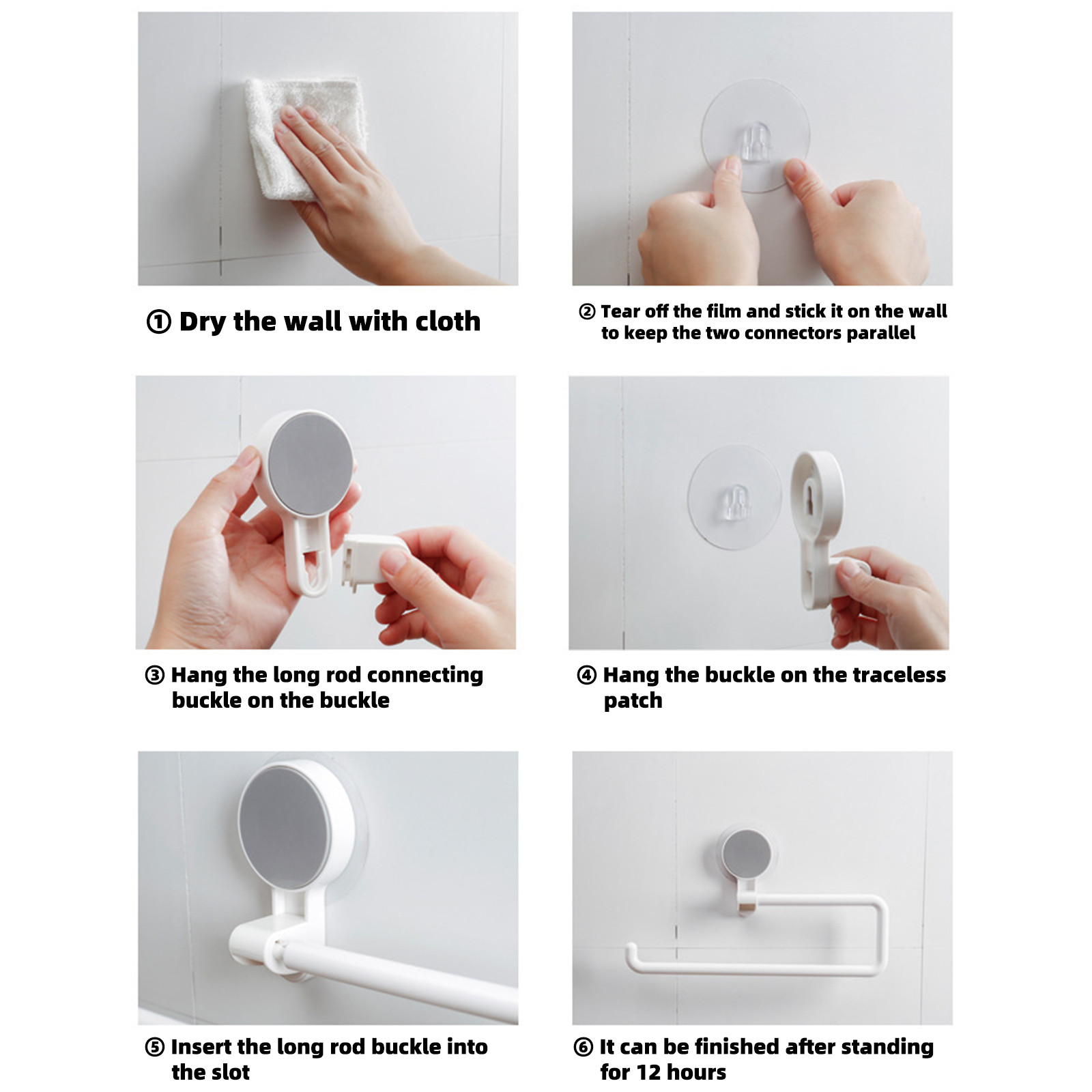 ① Dry the wall with cloth

② Tear off the film and stick it on the wall to keep the two connectors parallel

③ Hang the long rod connecting buckle on the buckle

④ Hang the buckle on the traceless patch

⑤ Insert the long rod buckle into the slot

⑥ It can be finished after standing for 12 hours