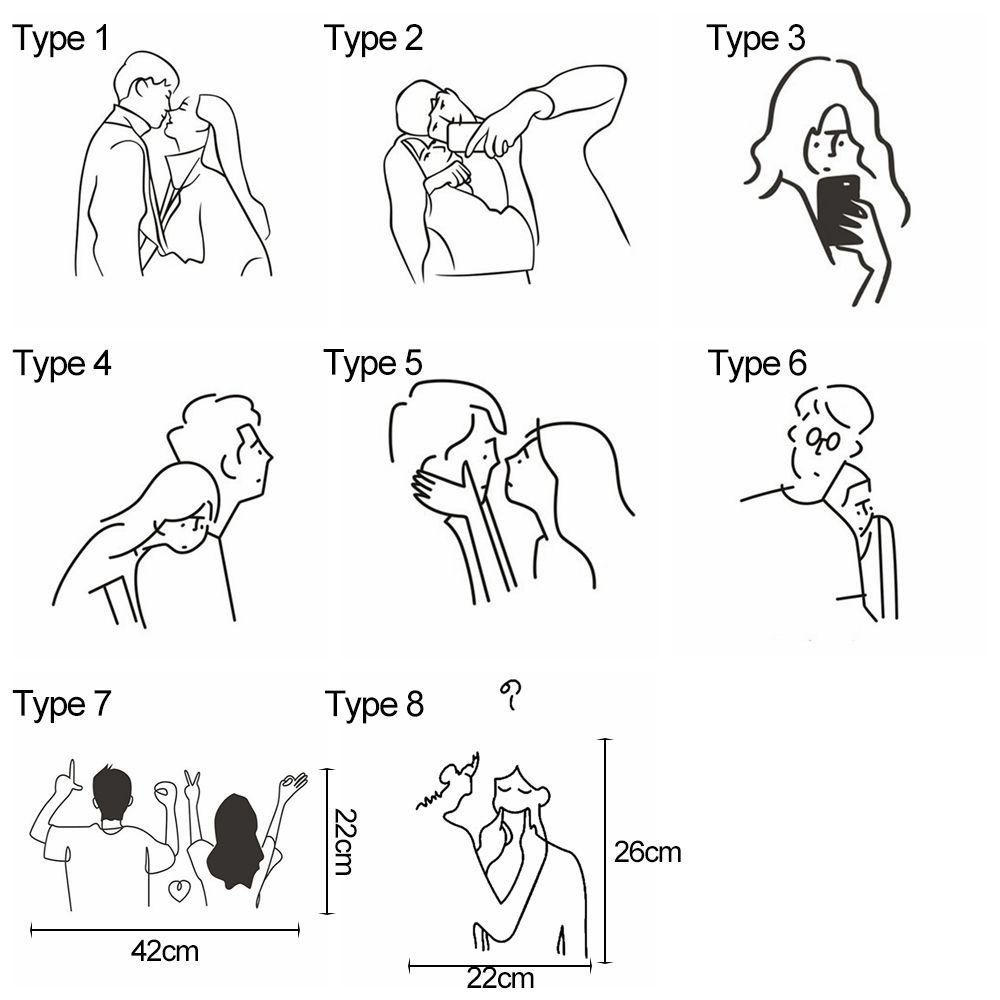 Type 1

Type 2

Type 3

Type 4

Type 5

Type 6

Type 7

22cm

42cm

Type 8

?

26cm

22cm