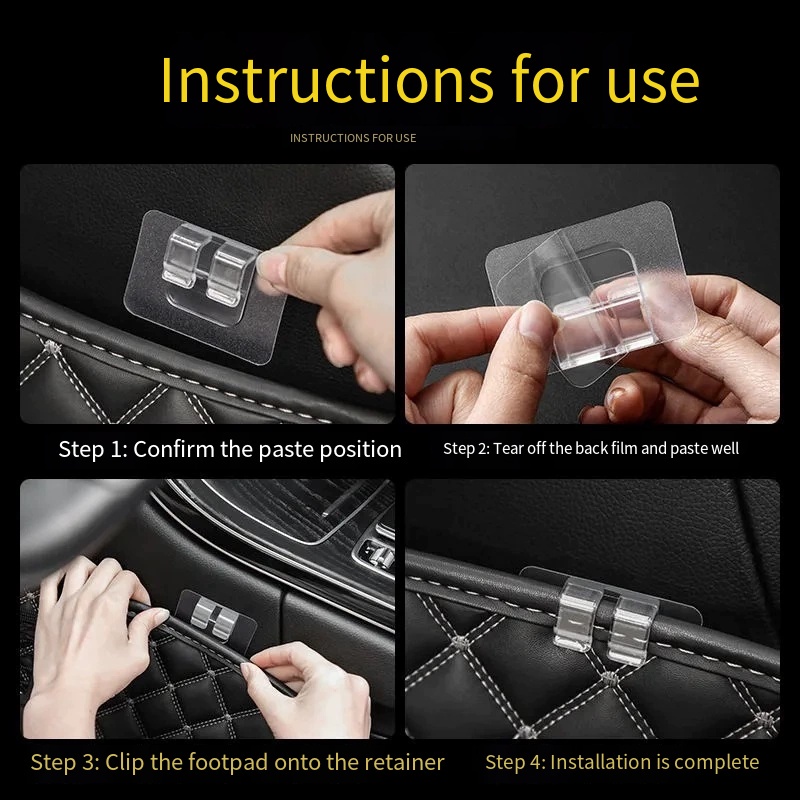 Instructions for use

INSTRUCTIONS FOR USE

Step 1: Confirm the paste position

Step 2: Tear off the back film and paste well

Step 3: Clip the footpad onto the retainer

Step 4: Installation is complete