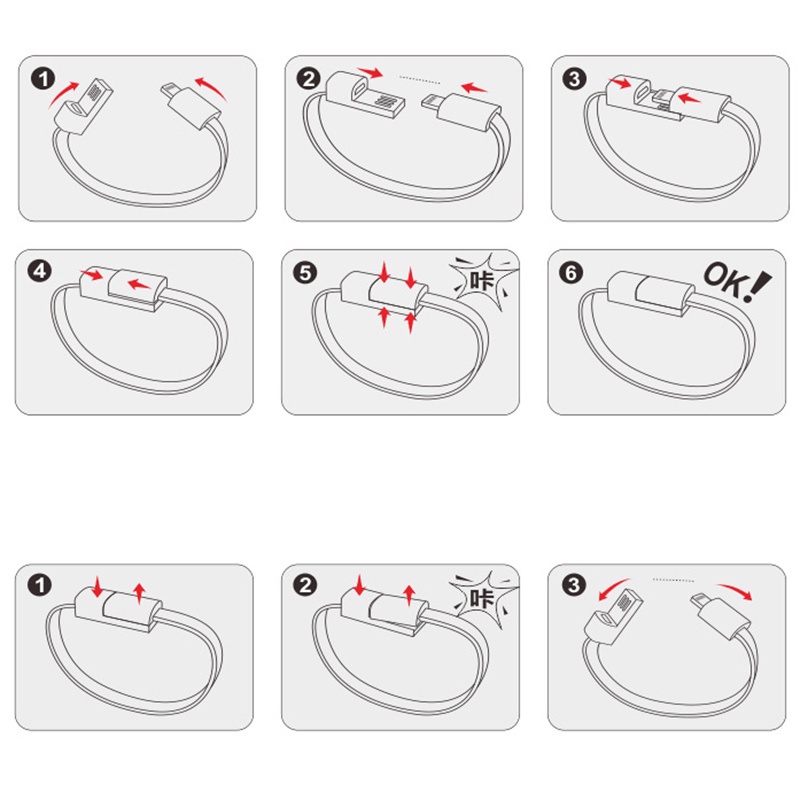 1

2

3

4

5 咔

6 OK!

1

2 咔

3