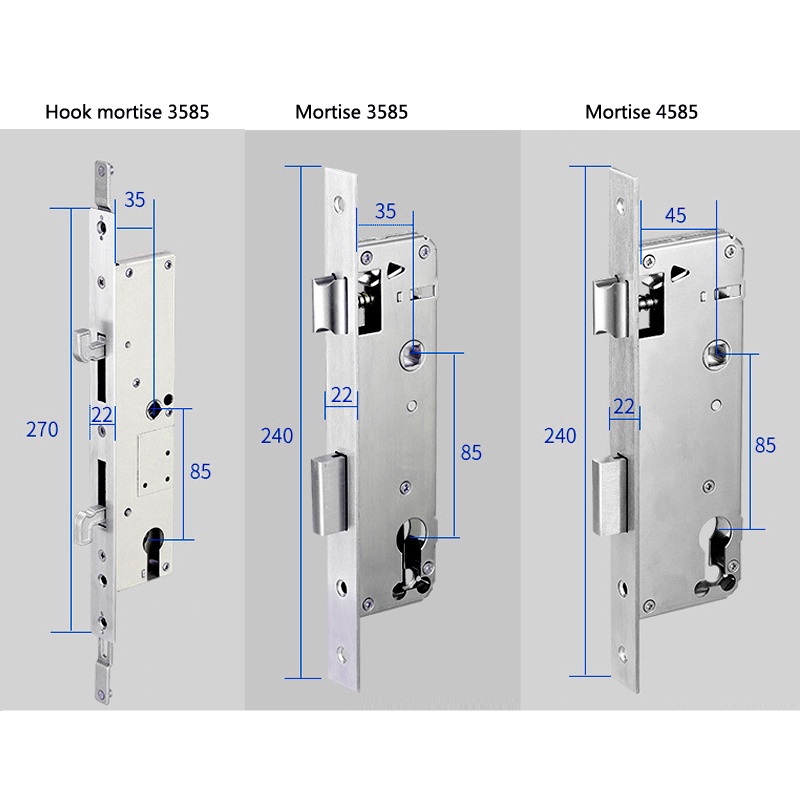 Hook mortise 3585

35

270

22

85

Mortise 3585

35

240

22

85

Mortise 4585

45

240

22

85