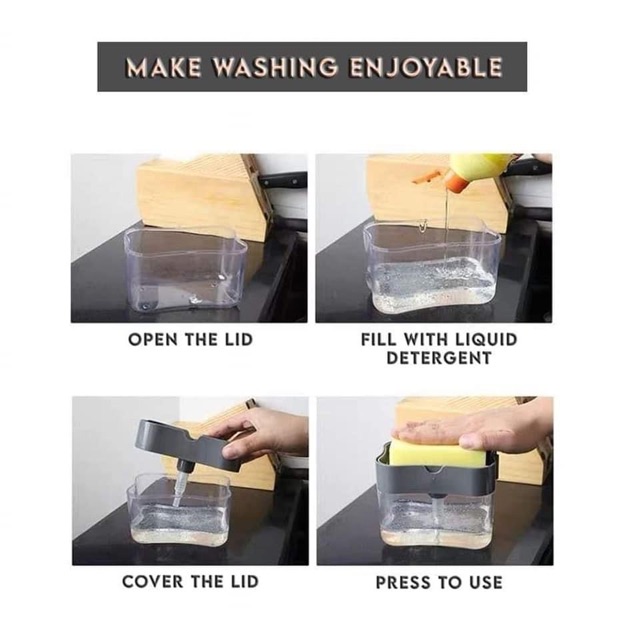 MAKE WASHING ENJOYABLE

OPEN THE LID

FILL WITH LIQUID DETERGENT

COVER THE LID

PRESS TO USE