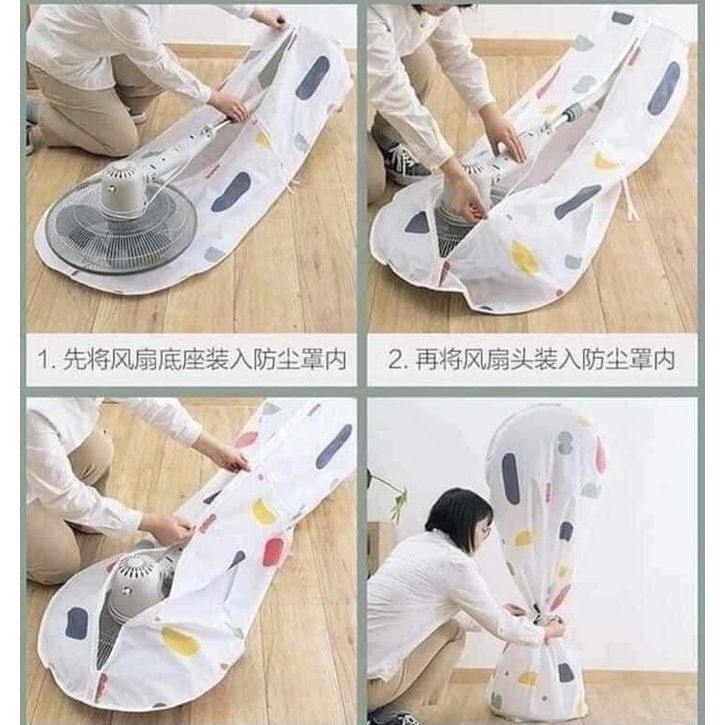 1. 先将风扇底座装入防尘罩内

2. 再将风扇头装入防尘罩内