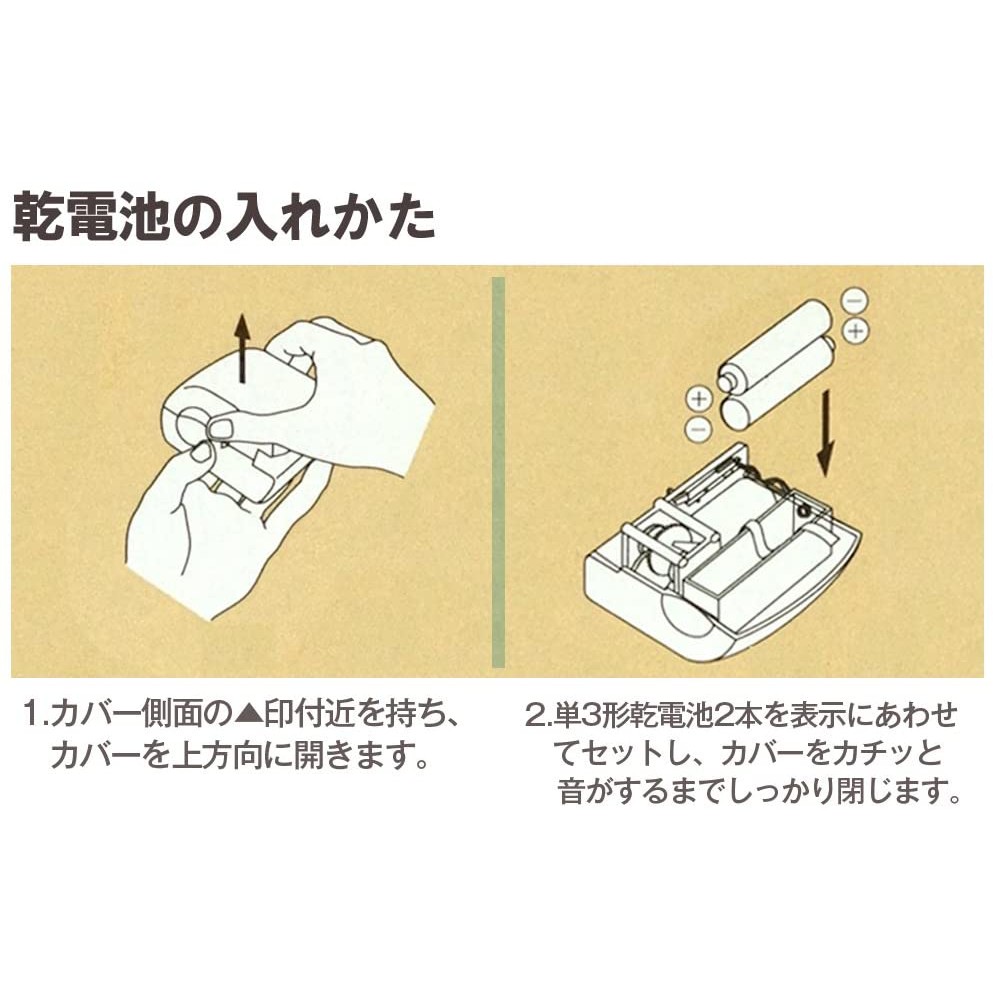 乾電池の入れかた

+
−
−
+

1.カバー側面の▲印付近を持ち、カバーを上方向に開きます。

2.単3形乾電池2本を表示にあわせてセットし、カバーをカチッと音がするまでしっかり閉じます。