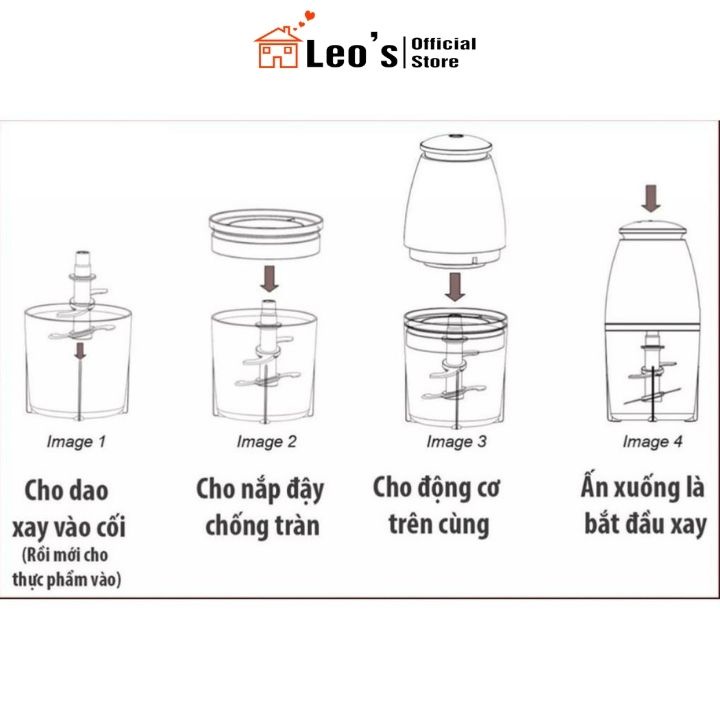 Leo's | Official Store

Image 1

Cho dao xay vào cối

(Rồi mới cho thực phẩm vào)

Image 2

Cho nắp đậy chống tràn

Image 3

Cho động cơ trên cùng

Image 4

Ấn xuống là bắt đầu xay