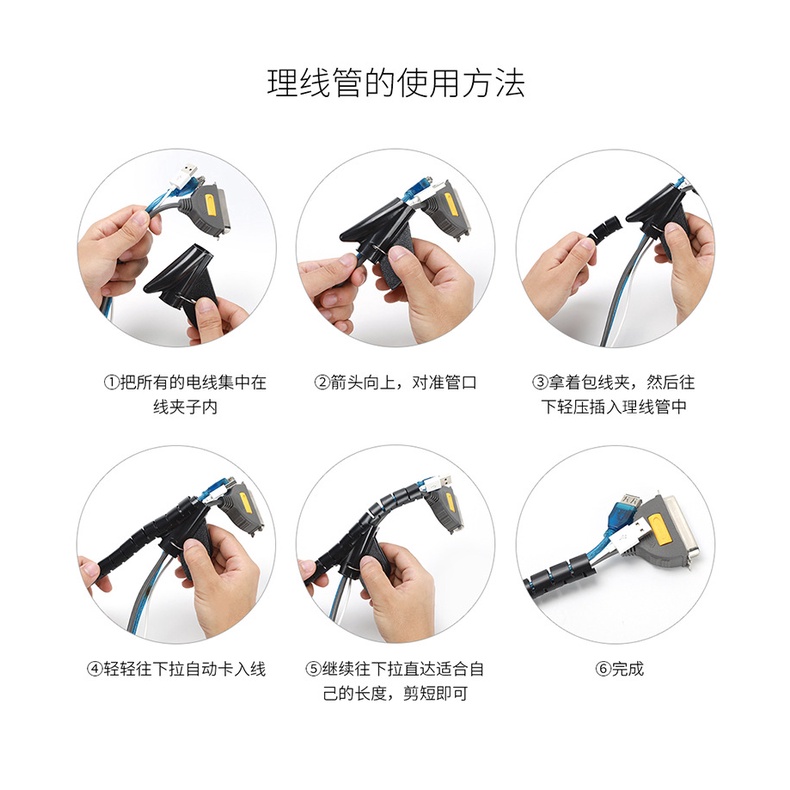 理线管的使用方法

①把所有的电线集中在线夹子内

②箭头向上，对准管口

③拿着包线夹，然后往下轻压插入理线管中

④轻轻往下拉自动卡入线

⑤继续往下拉直达适合自己的长度，剪短即可

⑥完成