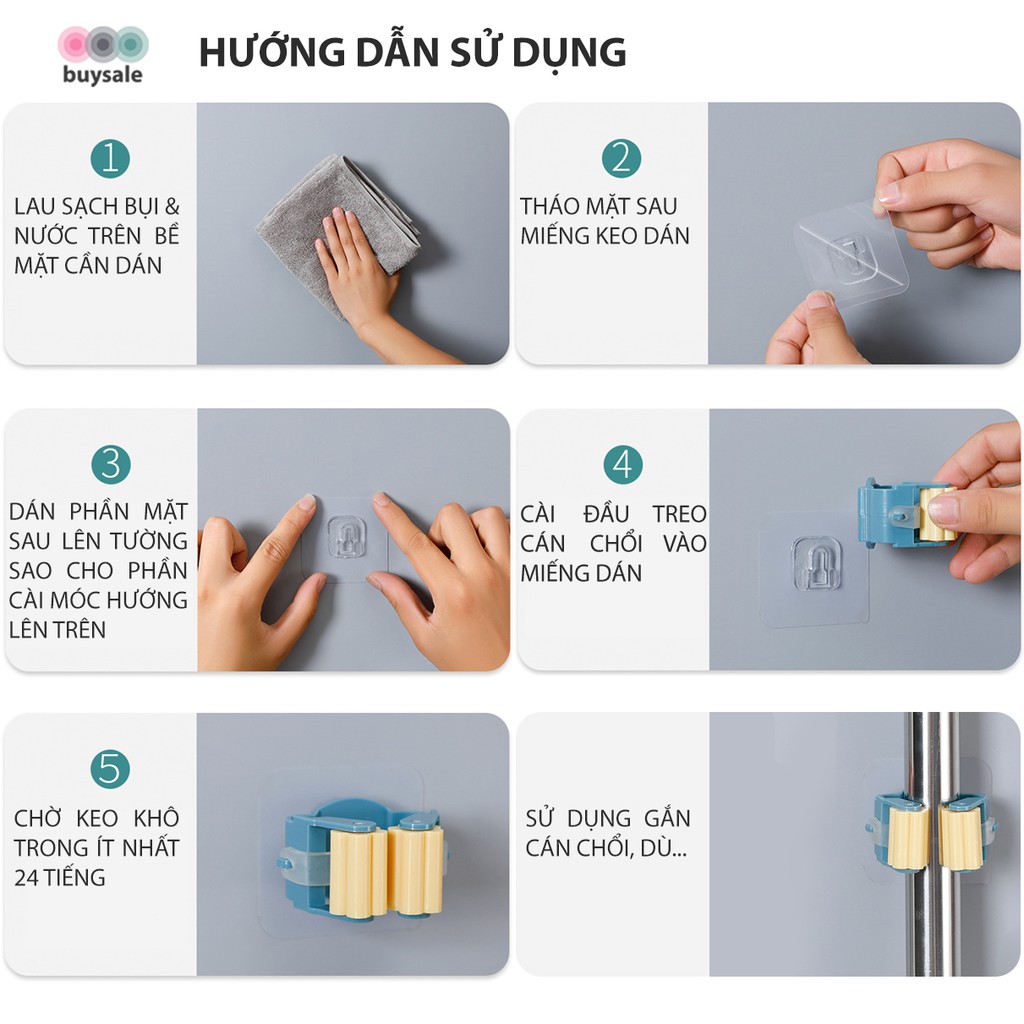 buysale

HƯỚNG DẪN SỬ DỤNG

1
LAU SẠCH BỤI & NƯỚC TRÊN BỀ MẶT CẦN DÁN

2
THÁO MẶT SAU MIẾNG KEO DÁN

3
DÁN PHẦN MẶT SAU LÊN TƯỜNG SAO CHO PHẦN CÀI MÓC HƯỚNG LÊN TRÊN

4
CÀI ĐẦU TREO CÁN CHỔI VÀO MIẾNG DÁN

5
CHỜ KEO KHÔ TRONG ÍT NHẤT 24 TIẾNG

SỬ DỤNG GẮN CÁN CHỔI, DÙ...