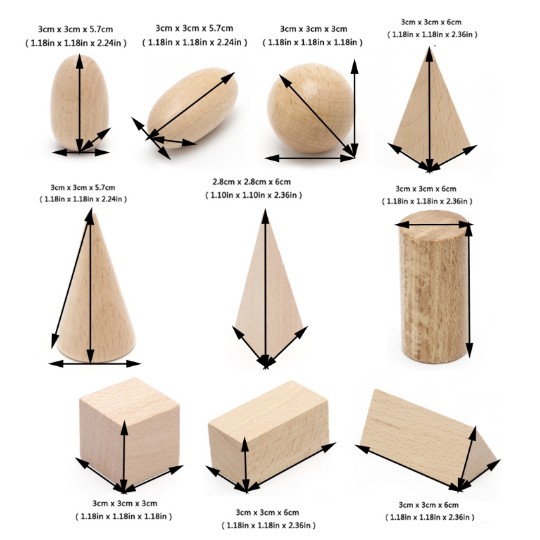 3cm x 3cm x 5.7cm
( 1.18in x 1.18in x 2.24in )

3cm x 3cm x 5.7cm
( 1.18in x 1.18in x 2.24in )

3cm x 3cm x 3cm
( 1.18in x 1.18in x 1.18in )

3cm x 3cm x 6cm
( 1.18in x 1.18in x 2.36in )

3cm x 3cm x 5.7cm
( 1.18in x 1.18in x 2.24in )

2.8cm x 2.8cm x 6cm
( 1.10in x 1.10in x 2.36in )

3cm x 3cm x 6cm
( 1.18in x 1.18in x 2.36in )

3cm x 3cm x 3cm
( 1.18in x 1.18in x 1.18in )

3cm x 3cm x 6cm
( 1.18in x 1.18in x 2.36in )

3cm x 3cm x 6cm
( 1.18in x 1.18in x 2.36in )