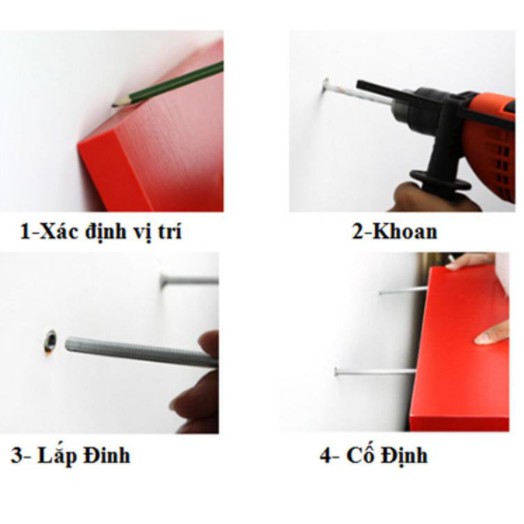 1-Xác định vị trí

2-Khoan

3- Lắp Đinh

4- Cố Định