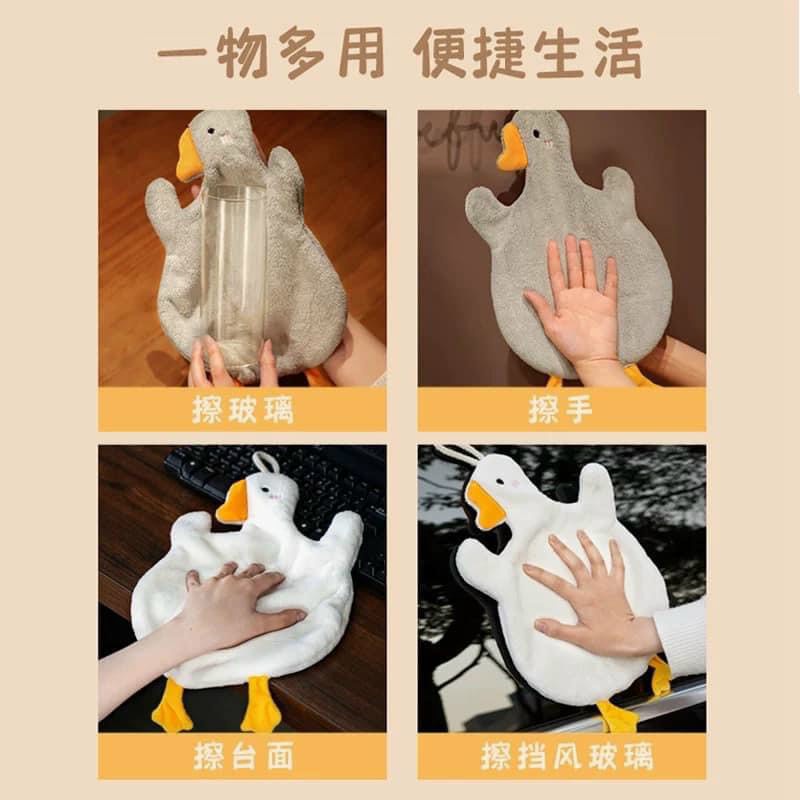 一物多用 便捷生活

擦玻璃

擦手

擦台面

擦挡风玻璃